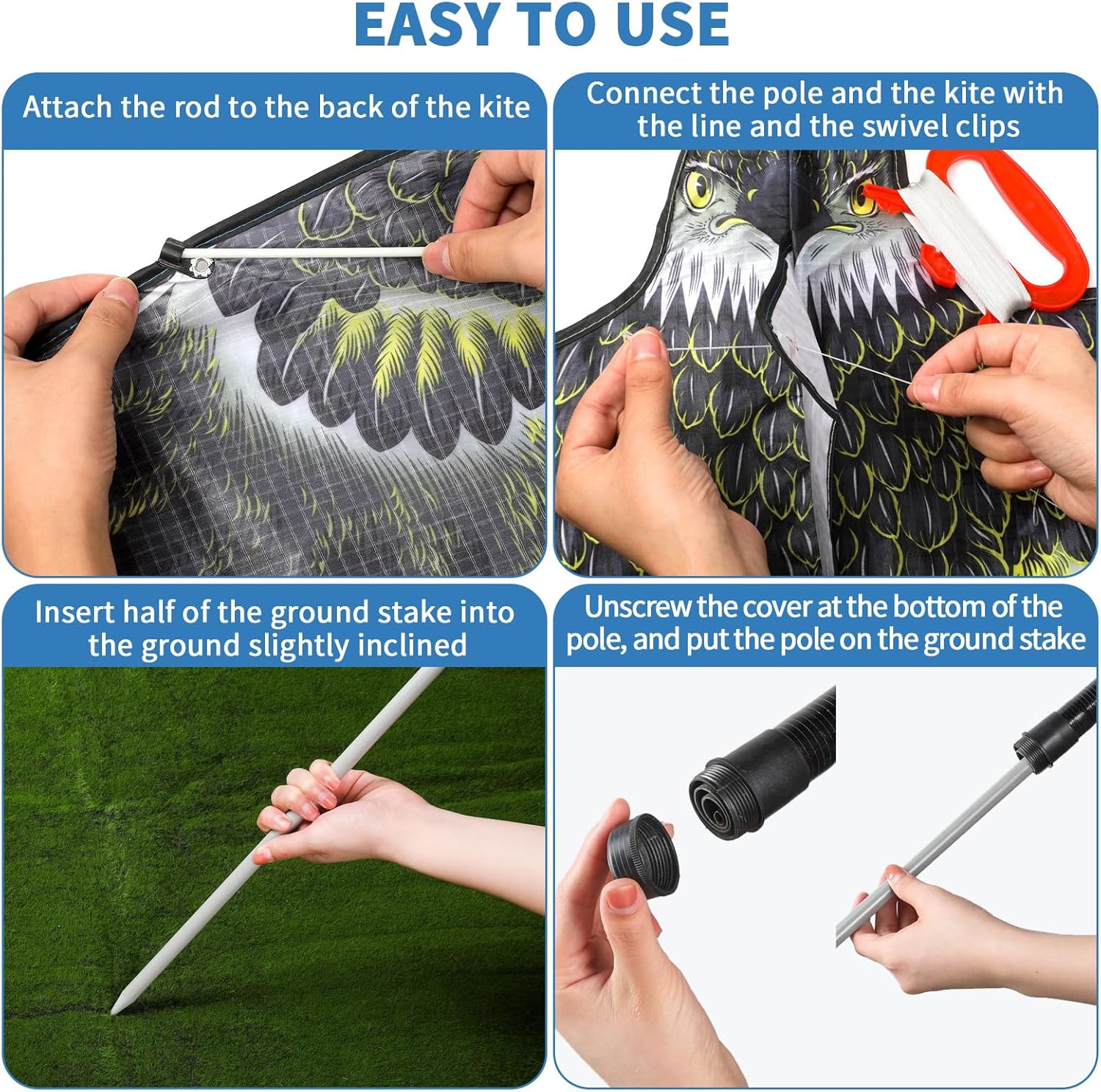 EASY TO USE

Attach the rod to the back of the kite

Connect the pole and the kite with the line and the swivel clips

Insert half of the ground stake into the ground slightly inclined

Unscrew the cover at the bottom of the pole, and put the pole on the ground stake