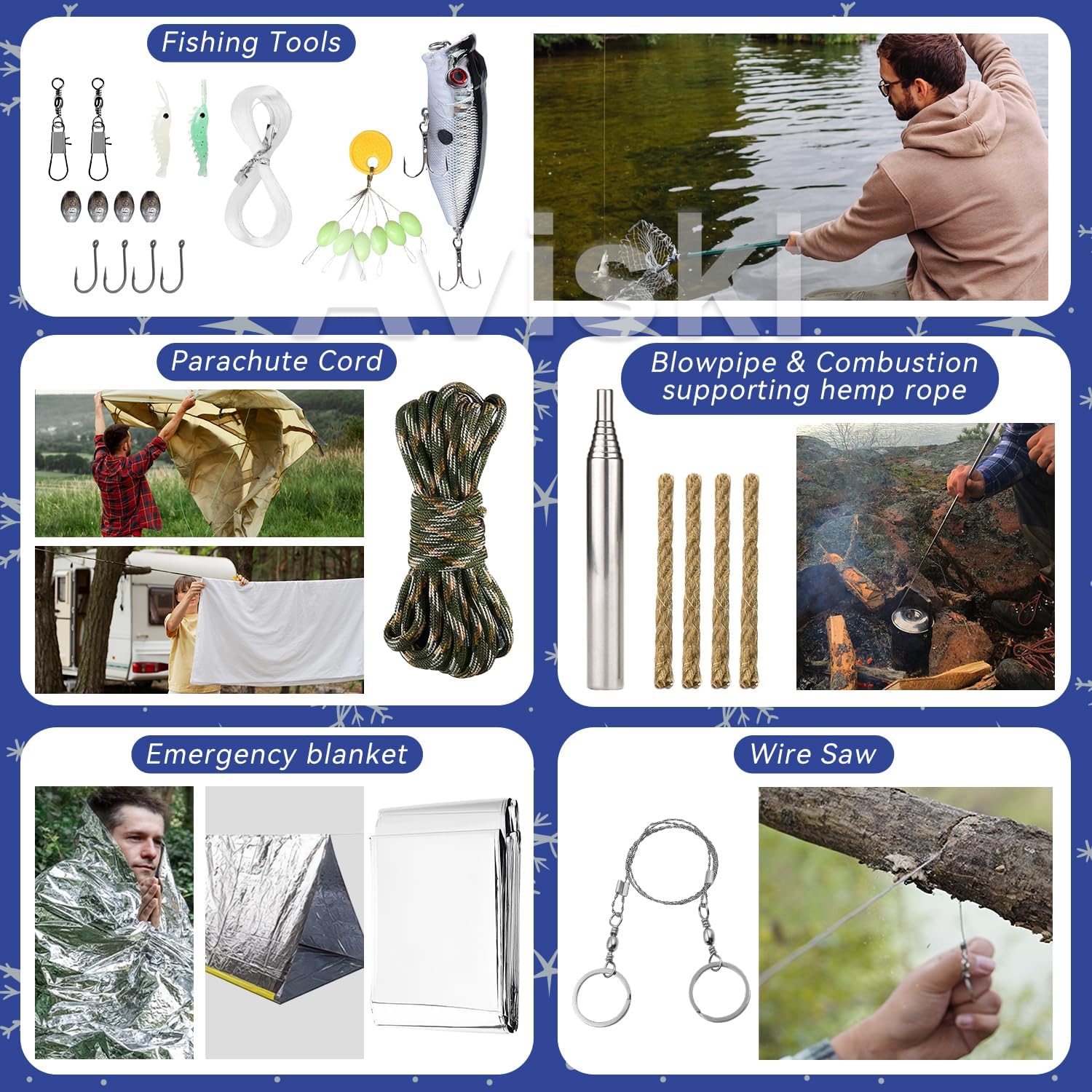 Fishing Tools

Aviski

Parachute Cord

Blowpipe & Combustion supporting hemp rope

Emergency blanket

Wire Saw