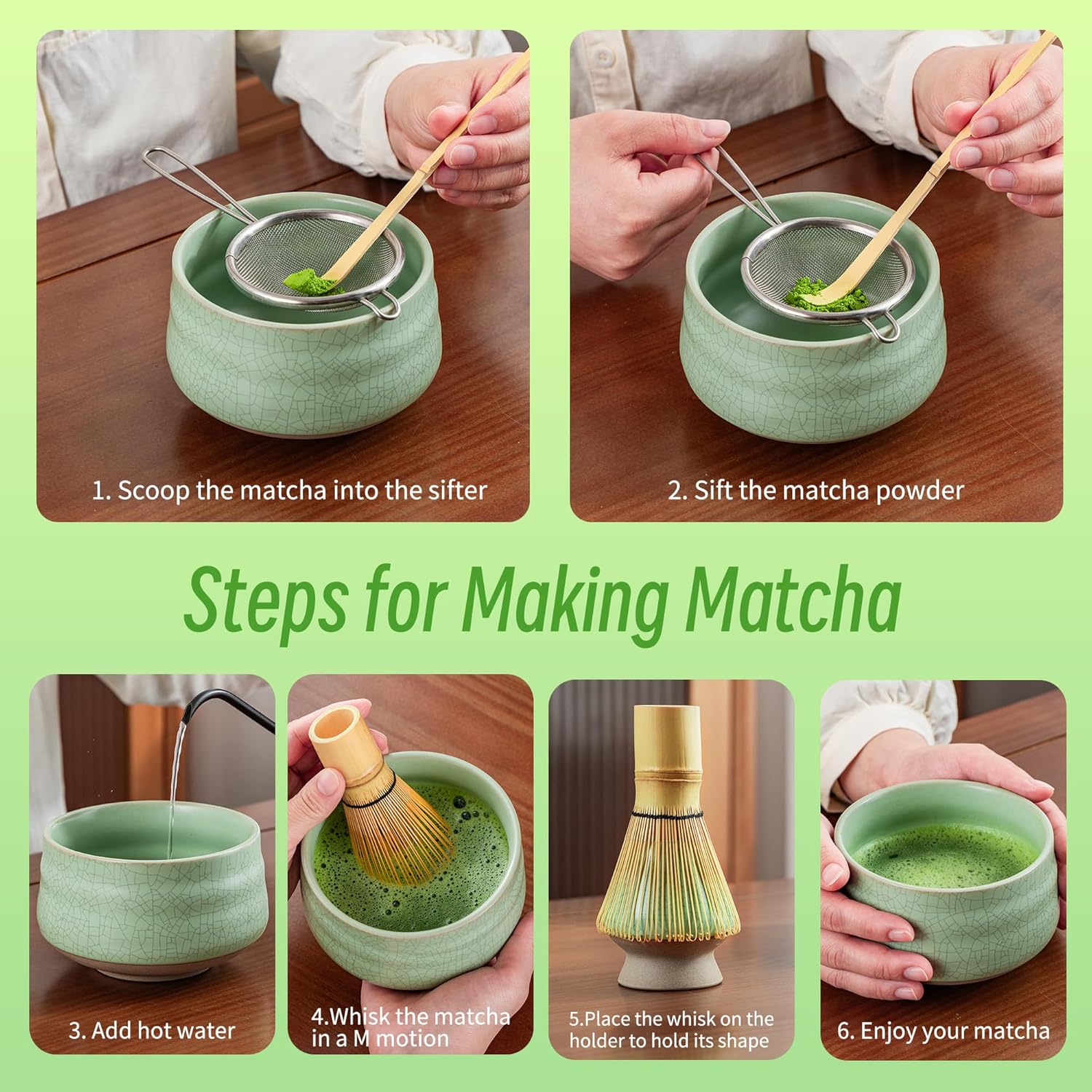 1. Scoop the matcha into the sifter

2. Sift the matcha powder

Steps for Making Matcha

3. Add hot water

4.Whisk the matcha in a M motion

5.Place the whisk on the holder to hold its shape

6. Enjoy your matcha