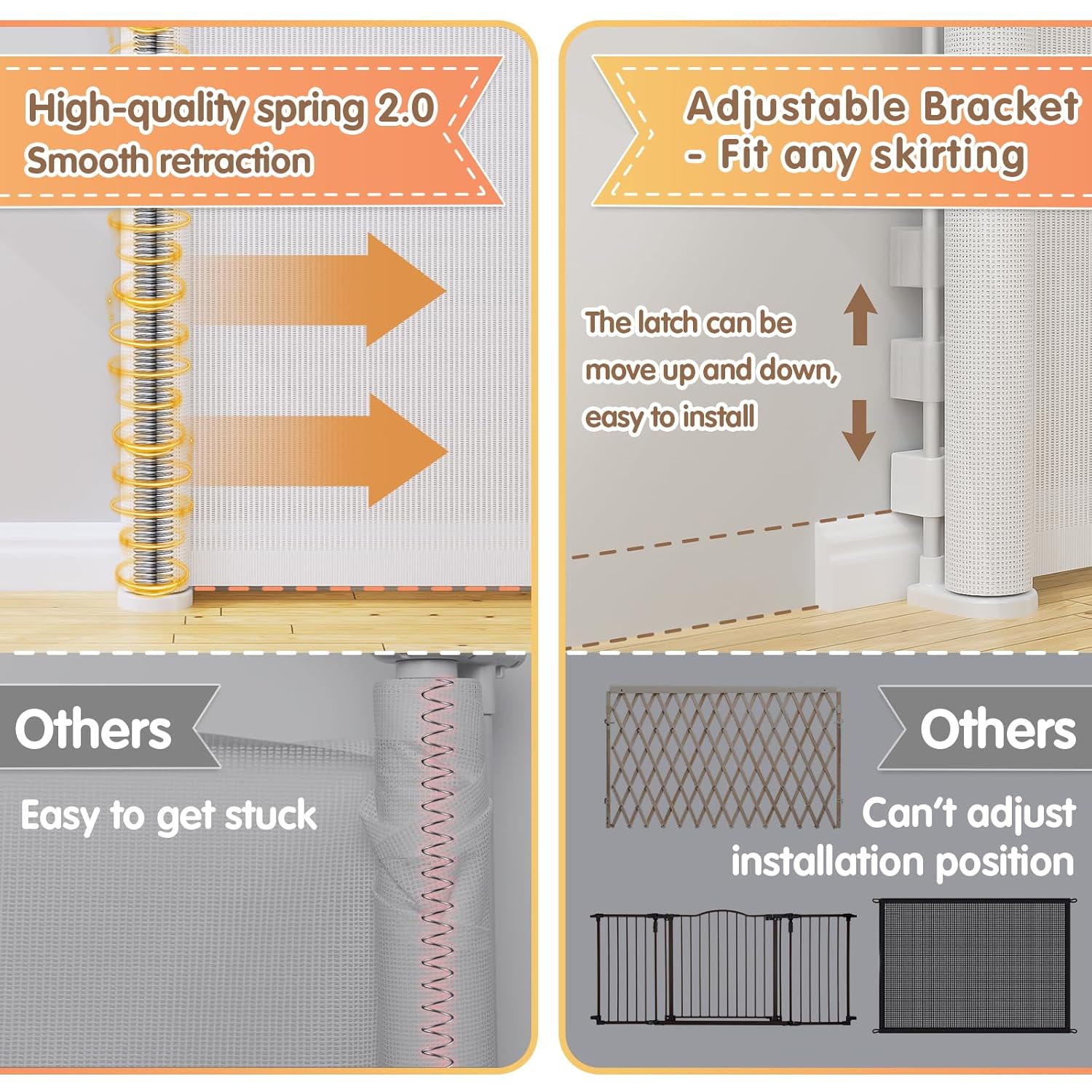 High-quality spring 2.0
Smooth retraction

Others

Easy to get stuck

Adjustable Bracket
- Fit any skirting

The latch can be move up and down, easy to install

Others

Can't adjust installation position