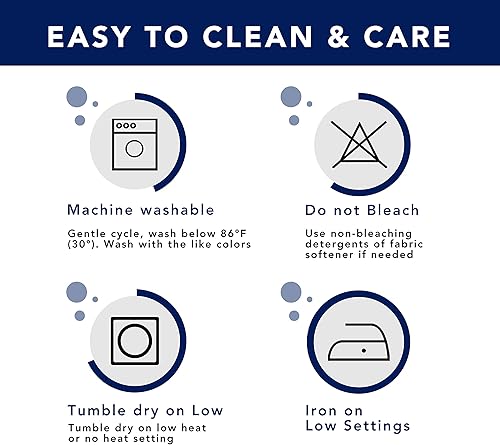 EASY TO CLEAN & CARE

Machine washable

Gentle cycle, wash below 86°F (30°). Wash with the like colors

Do not Bleach

Use non-bleaching detergents of fabric softener if needed

Tumble dry on Low

Tumble dry on low heat or no heat setting

Iron on Low Settings