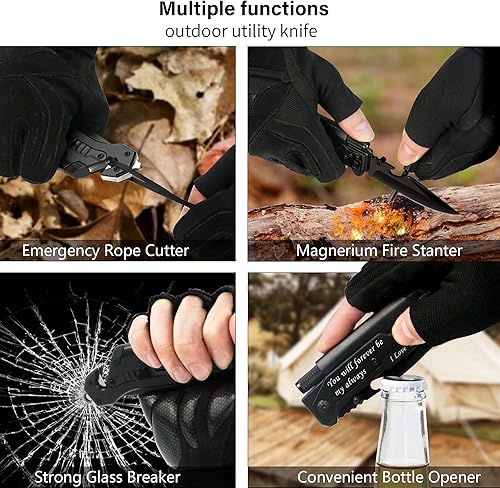 Multiple functions
outdoor utility knife

Emergency Rope Cutter

Magnerium Fire Stanter

Strong Glass Breaker

You will forever be my always
I Love

Convenient Bottle Opener