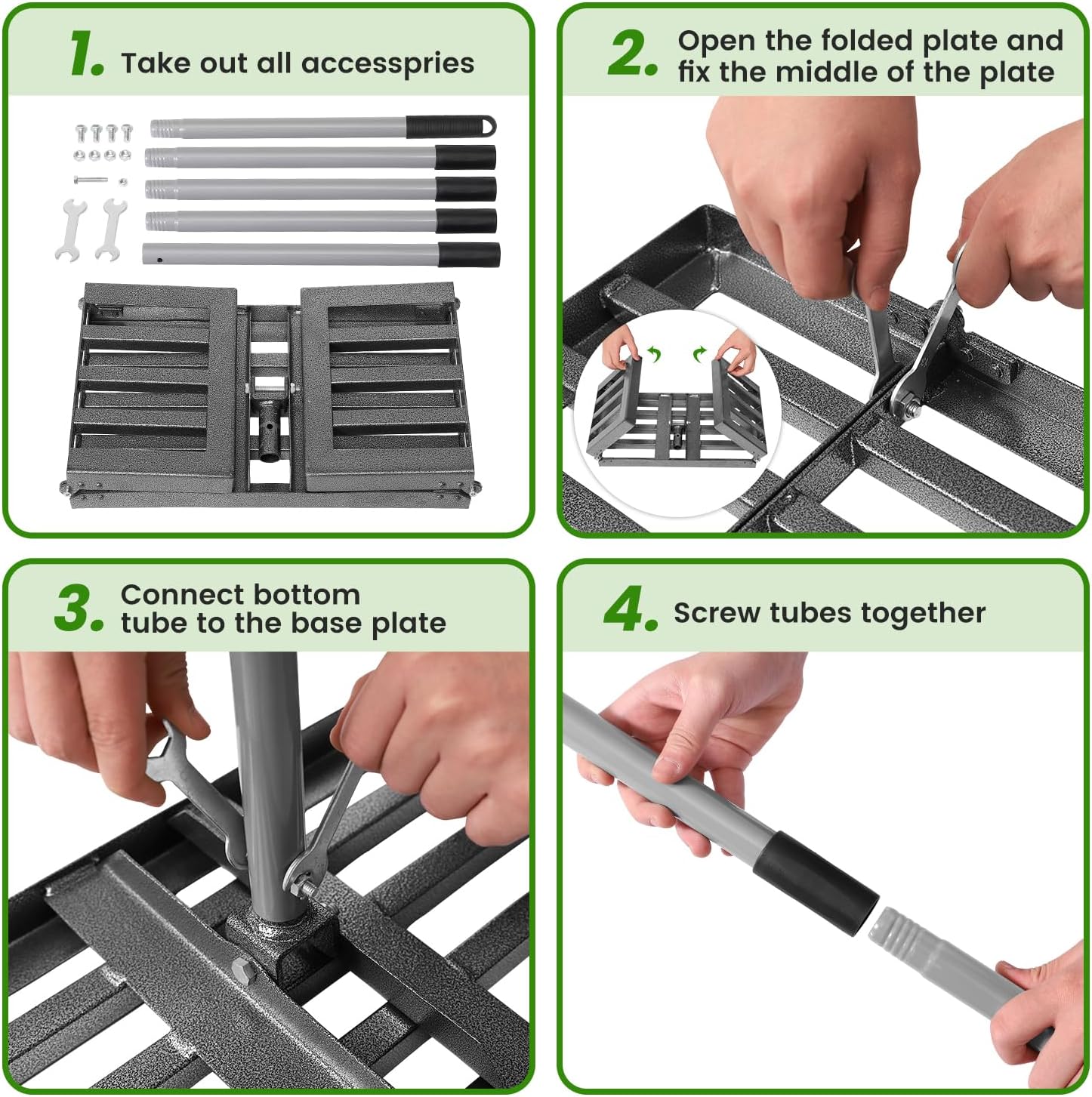 1. Take out all accesspries

2. Open the folded plate and fix the middle of the plate

3. Connect bottom tube to the base plate

4. Screw tubes together