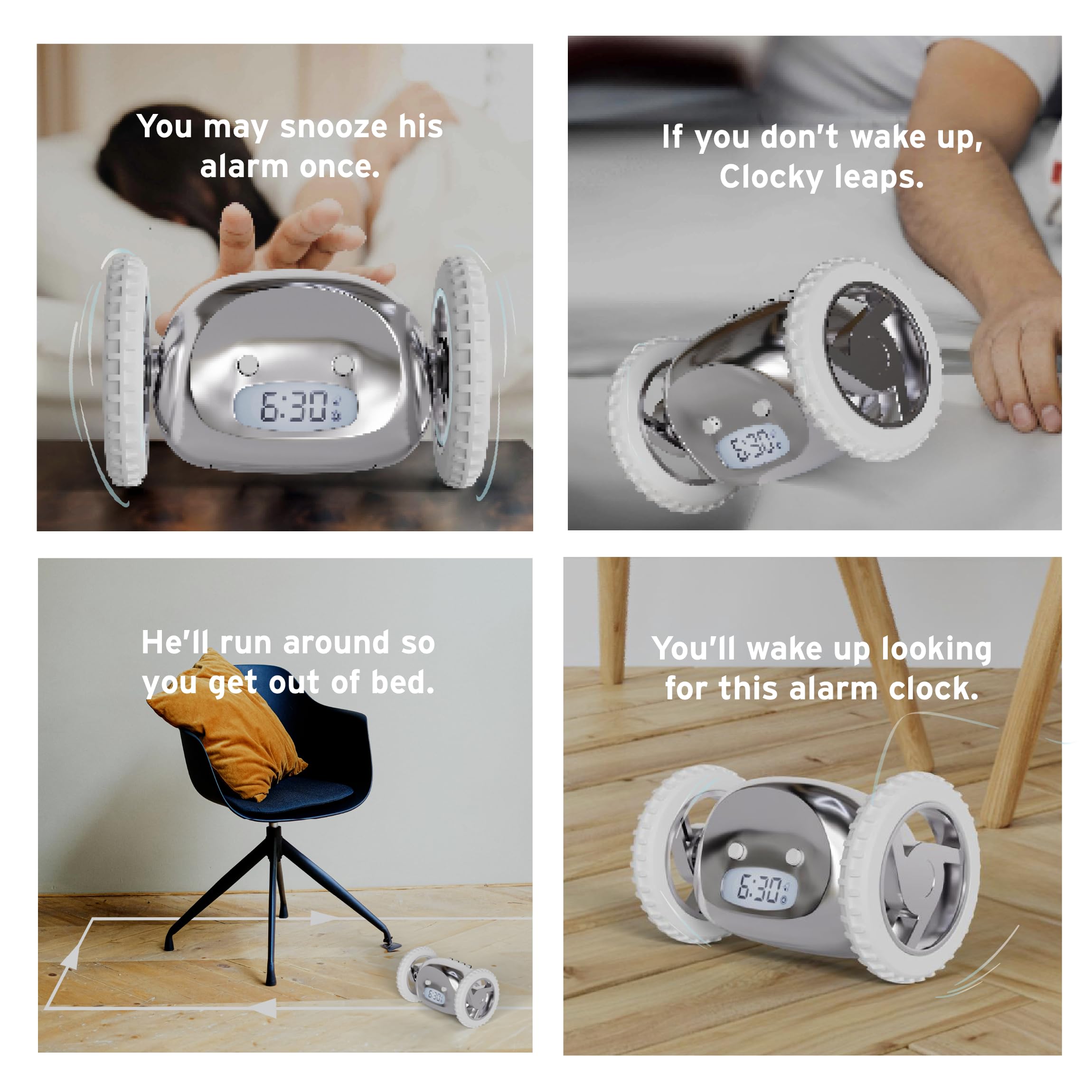 You may snooze his alarm once.

6:30

If you don't wake up, Clocky leaps.

6:30

He'll run around so you get out of bed.

6:30

You'll wake up looking for this alarm clock.

6:30