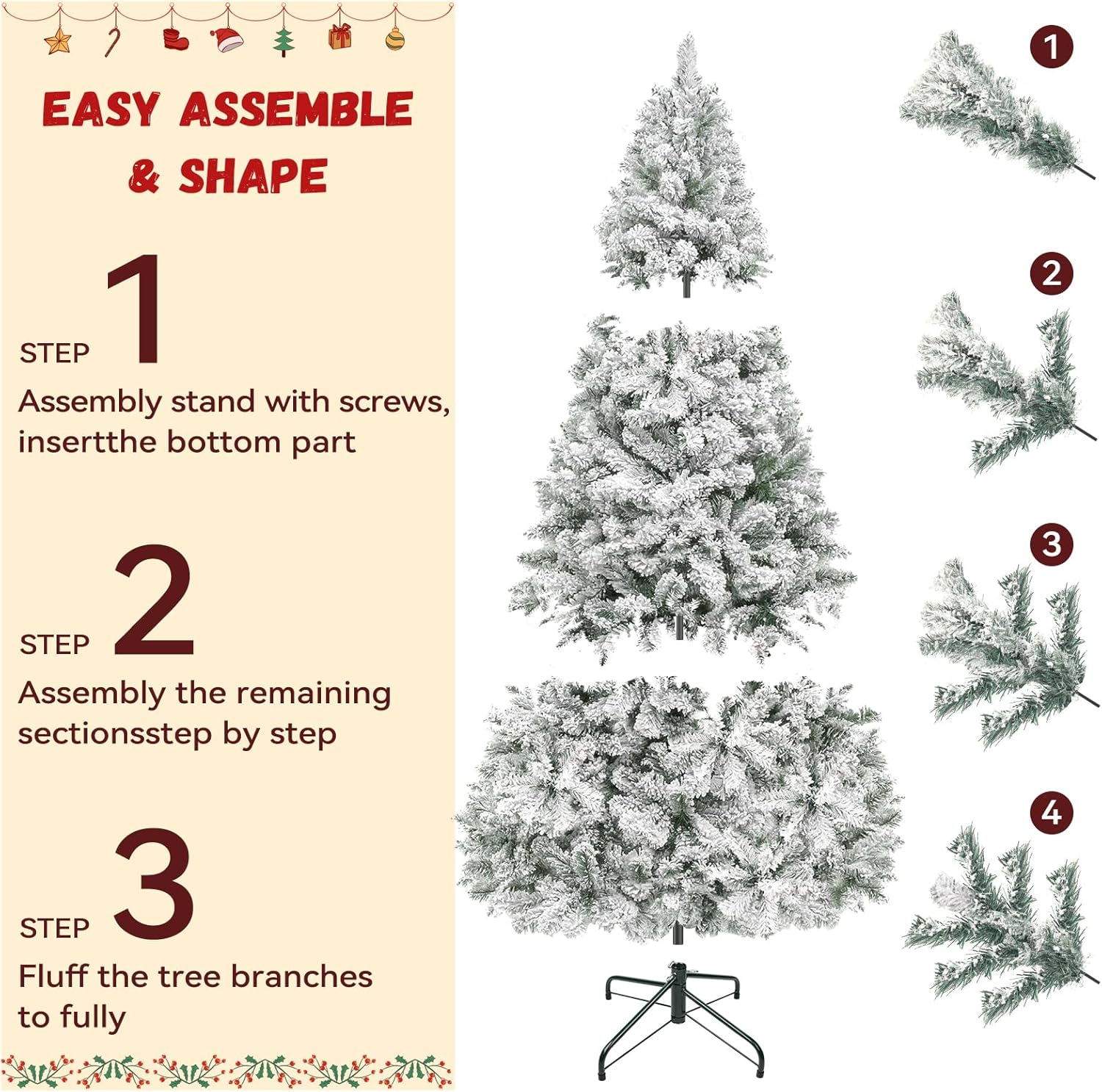 EASY ASSEMBLE
& SHAPE

STEP 1
Assembly stand with screws, insertthe bottom part

STEP 2
Assembly the remaining sectionsstep by step

STEP 3
Fluff the tree branches to fully

1

2

3

4