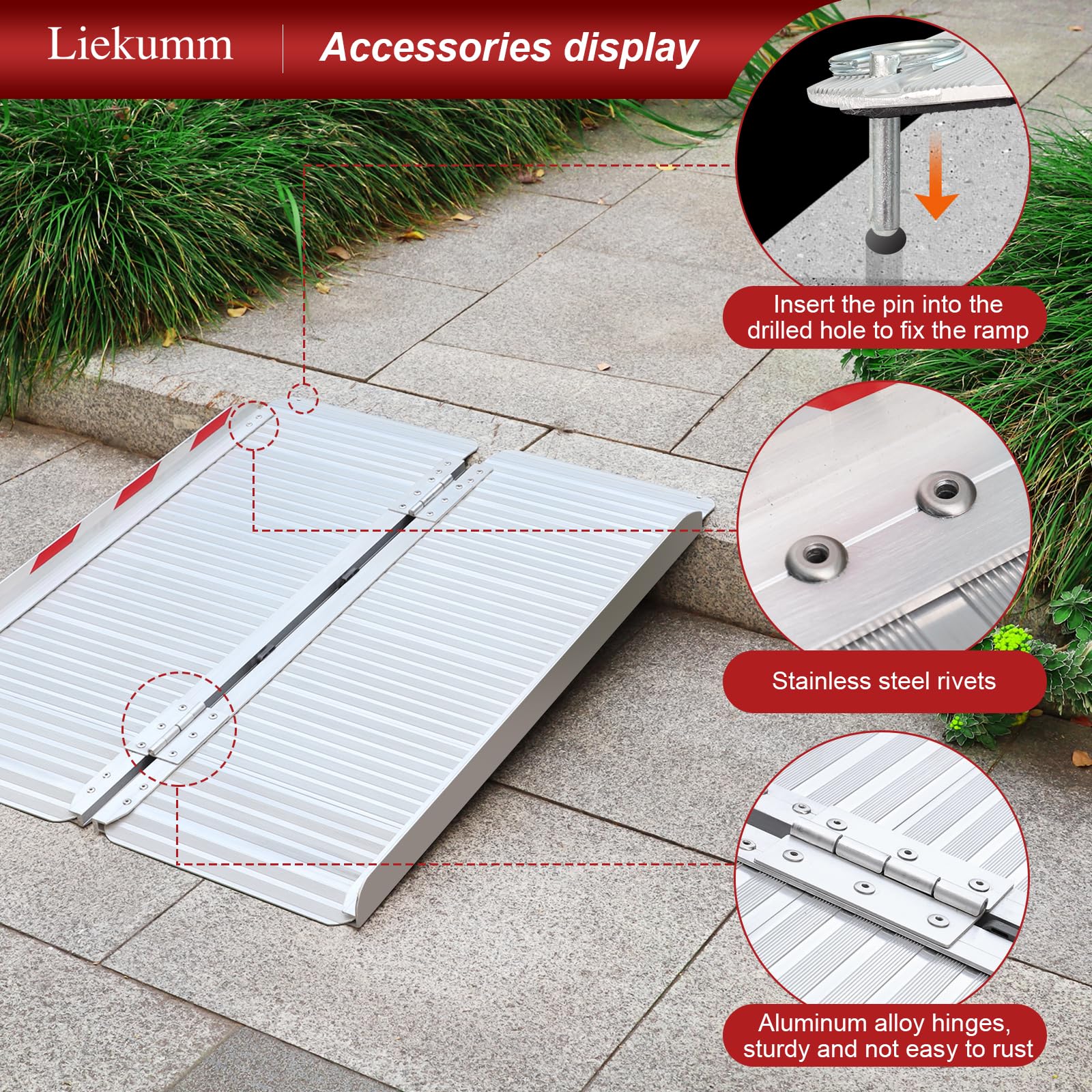 Liekumm

Accessories display

Insert the pin into the drilled hole to fix the ramp

Stainless steel rivets

Aluminum alloy hinges, sturdy and not easy to rust