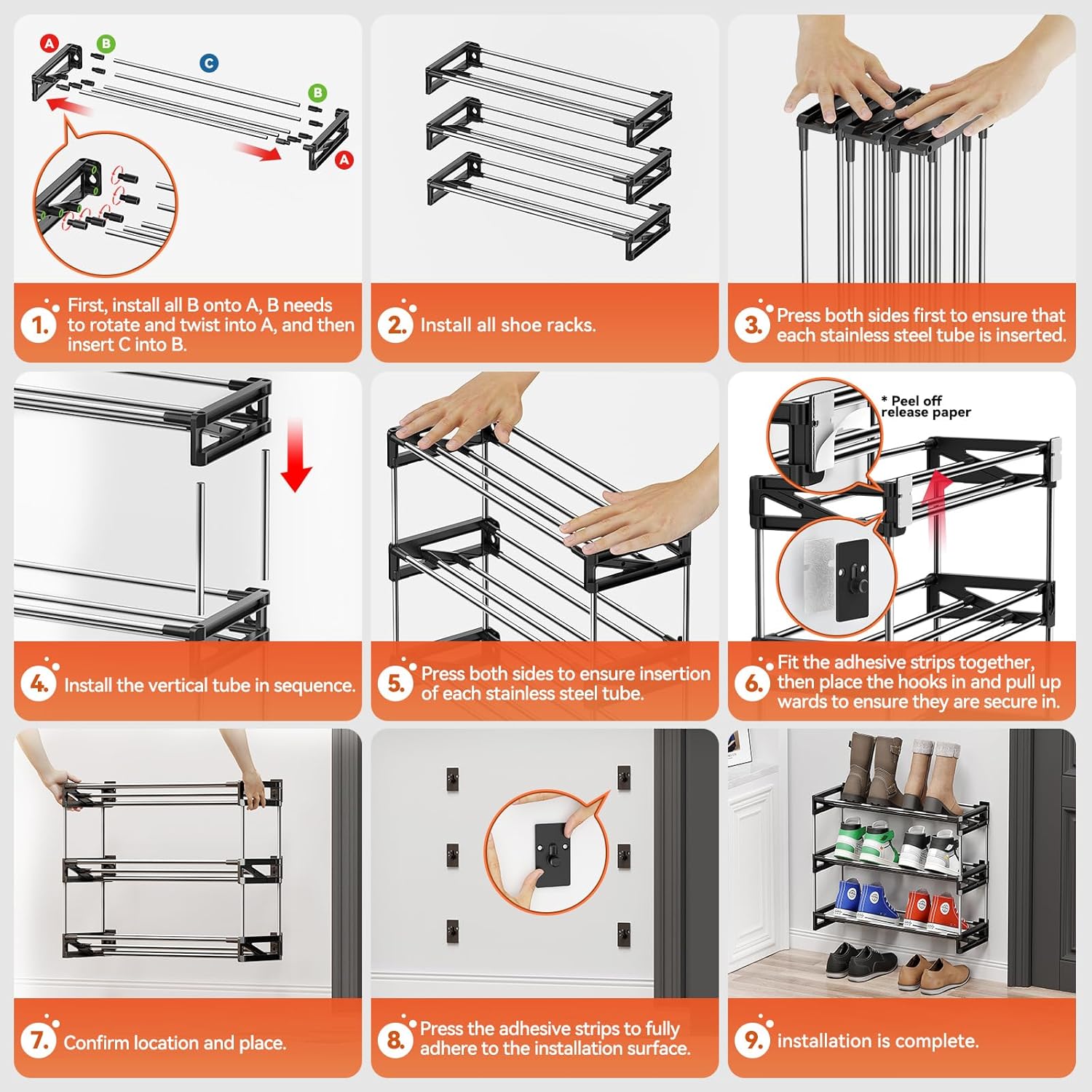 A
B
C
B
A

1. First, install all B onto A, B needs to rotate and twist into A, and then insert C into B.

2. Install all shoe racks.

3. Press both sides first to ensure that each stainless steel tube is inserted.

4. Install the vertical tube in sequence.

5. Press both sides to ensure insertion of each stainless steel tube.

* Peel off release paper

6. Fit the adhesive strips together, then place the hooks in and pull up wards to ensure they are secure in.

7. Confirm location and place.

8. Press the adhesive strips to fully adhere to the installation surface.

9. installation is complete.