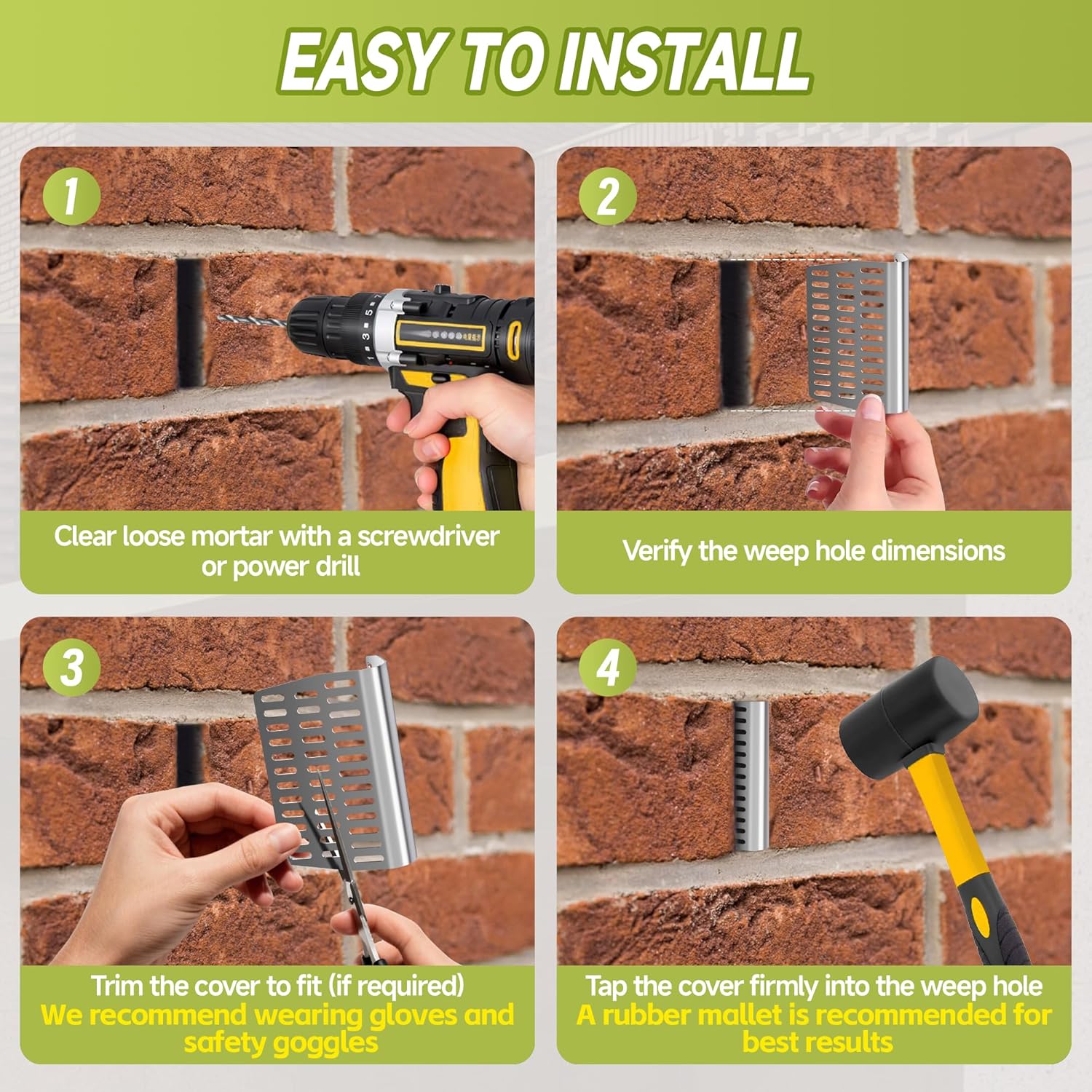 EASY TO INSTALL

1

Clear loose mortar with a screwdriver or power drill

2

Verify the weep hole dimensions

3

Trim the cover to fit (if required)
We recommend wearing gloves and safety goggles

4

Tap the cover firmly into the weep hole
A rubber mallet is recommended for best results