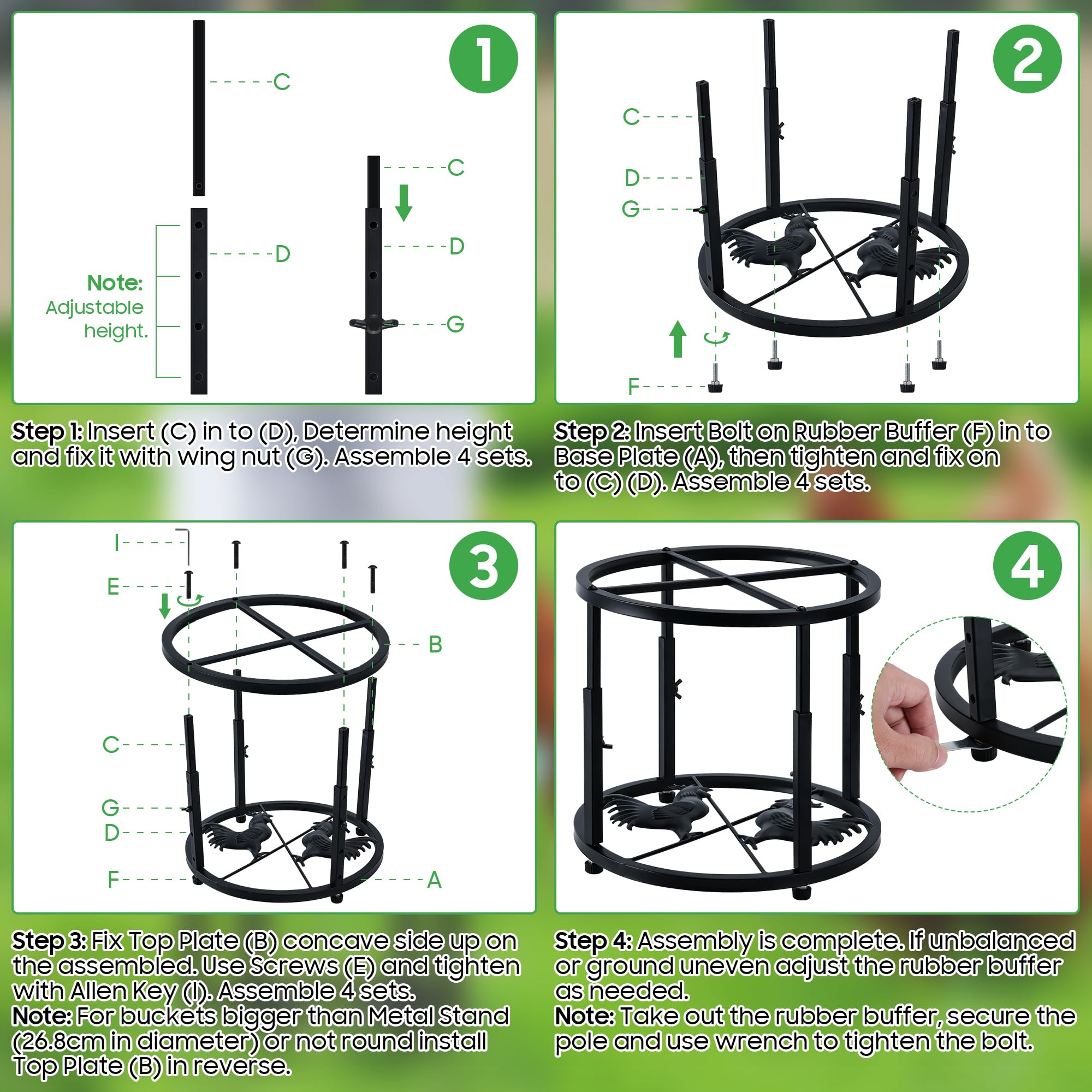 1

C

C

D

D

Note: Adjustable height.

G

Step 1: Insert (C) in to (D), Determine height and fix it with wing nut (G). Assemble 4 sets.

2

C

D

G

F

Step 2: Insert Bolt on Rubber Buffer (F) in to Base Plate (A), then tighten and fix on to (C) (D). Assemble 4 sets.

3

I

E

B

C

G

D

F

A

Step 3: Fix Top Plate (B) concave side up on the assembled. Use Screws (E) and tighten with Allen Key (I). Assemble 4 sets.
Note: For buckets bigger than Metal Stand (26.8cm in diameter) or not round install Top Plate (B) in reverse.

4

Step 4: Assembly is complete. If unbalanced or ground uneven adjust the rubber buffer as needed.
Note: Take out the rubber buffer, secure the pole and use wrench to tighten the bolt.