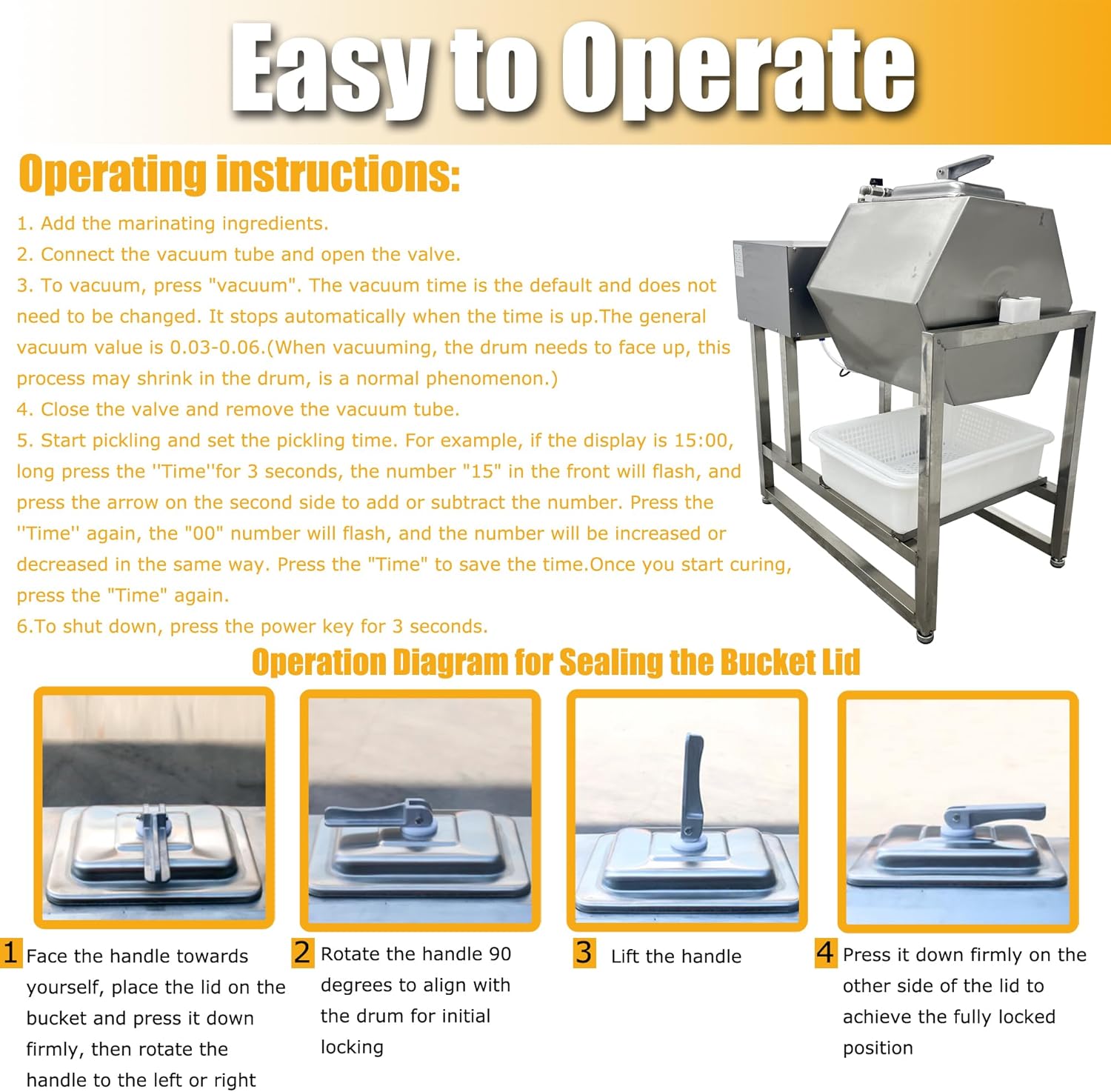 Easy to Operate

Operating instructions:

1. Add the marinating ingredients.
2. Connect the vacuum tube and open the valve.
3. To vacuum, press "vacuum". The vacuum time is the default and does not need to be changed. It stops automatically when the time is up.The general vacuum value is 0.03-0.06.(When vacuuming, the drum needs to face up, this process may shrink in the drum, is a normal phenomenon.)
4. Close the valve and remove the vacuum tube.
5. Start pickling and set the pickling time. For example, if the display is 15:00, long press the ''Time''for 3 seconds, the number "15" in the front will flash, and press the arrow on the second side to add or subtract the number. Press the ''Time'' again, the "00" number will flash, and the number will be increased or decreased in the same way. Press the "Time" to save the time.Once you start curing, press the "Time" again.
6.To shut down, press the power key for 3 seconds.

Operation Diagram for Sealing the Bucket Lid

1 Face the handle towards yourself, place the lid on the bucket and press it down firmly, then rotate the handle to the left or right

2 Rotate the handle 90 degrees to align with the drum for initial locking

3 Lift the handle

4 Press it down firmly on the other side of the lid to achieve the fully locked position