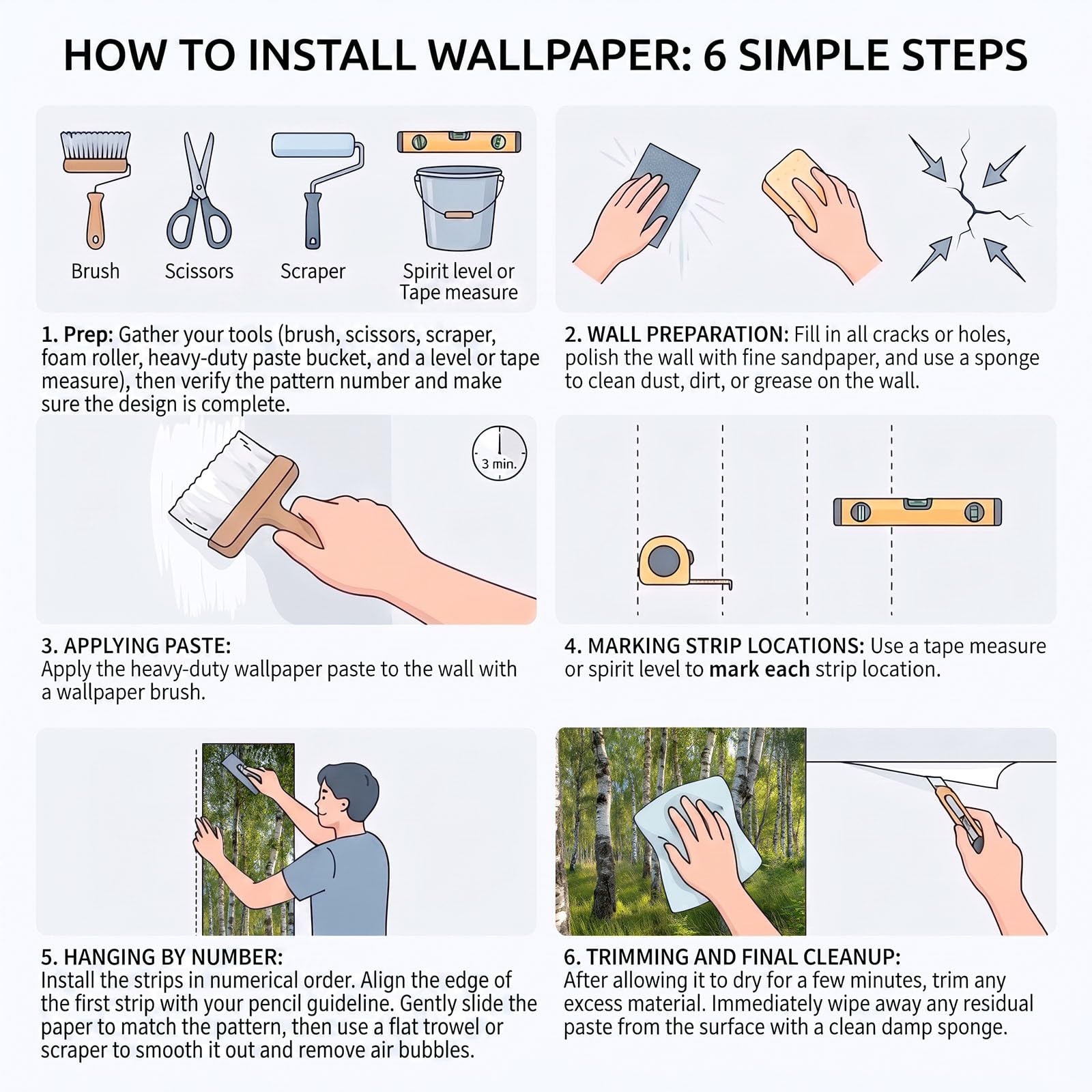 HOW TO INSTALL WALLPAPER: 6 SIMPLE STEPS

Brush

Scissors

Scraper

Spirit level or Tape measure

1. Prep: Gather your tools (brush, scissors, scraper, foam roller, heavy-duty paste bucket, and a level or tape measure), then verify the pattern number and make sure the design is complete.

2. WALL PREPARATION: Fill in all cracks or holes, polish the wall with fine sandpaper, and use a sponge to clean dust, dirt, or grease on the wall.

3 min.

3. APPLYING PASTE:
Apply the heavy-duty wallpaper paste to the wall with a wallpaper brush.

4. MARKING STRIP LOCATIONS: Use a tape measure or spirit level to mark each strip location.

5. HANGING BY NUMBER:
Install the strips in numerical order. Align the edge of the first strip with your pencil guideline. Gently slide the paper to match the pattern, then use a flat trowel or scraper to smooth it out and remove air bubbles.

6. TRIMMING AND FINAL CLEANUP:
After allowing it to dry for a few minutes, trim any excess material. Immediately wipe away any residual paste from the surface with a clean damp sponge.