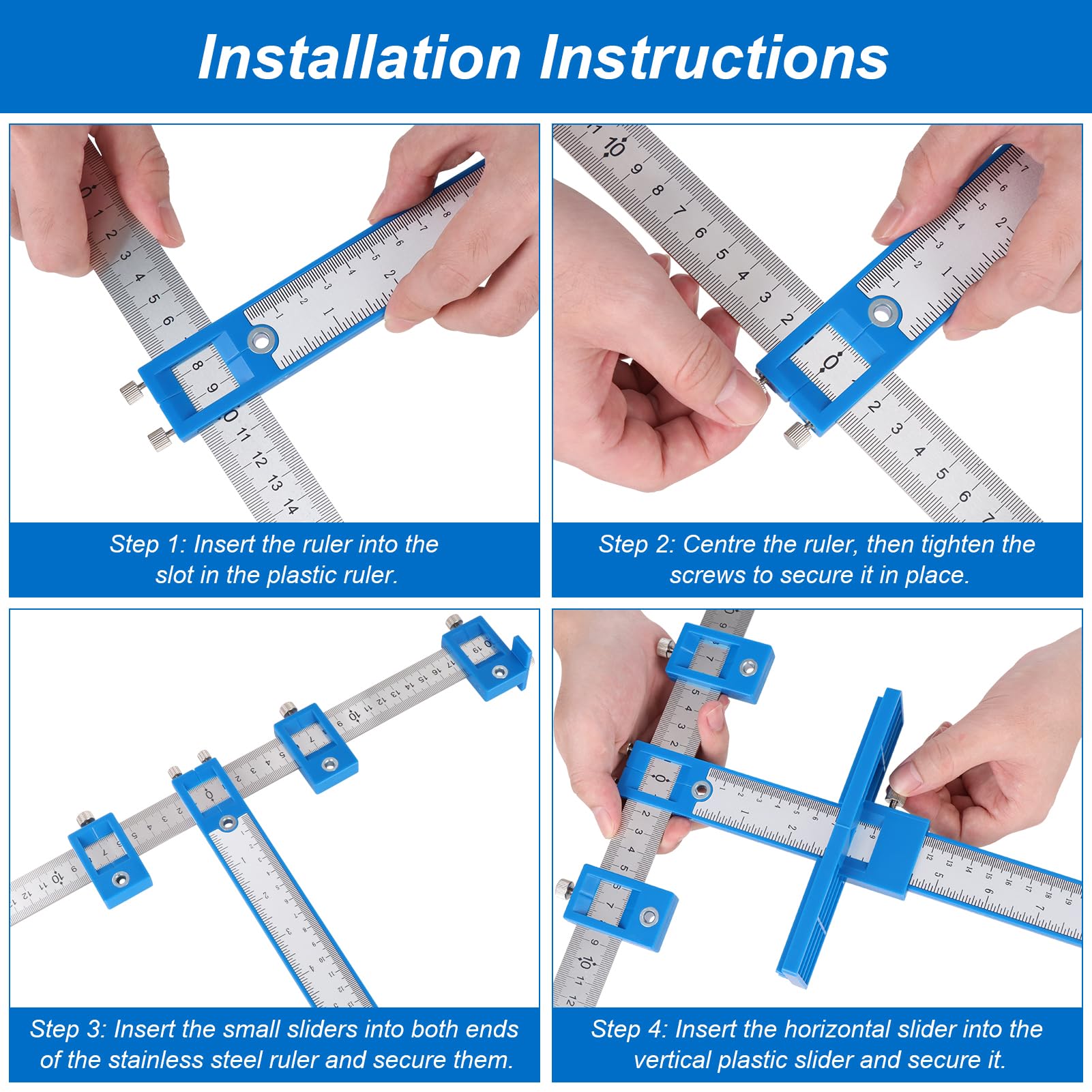 Installation Instructions

Step 1: Insert the ruler into the slot in the plastic ruler.

Step 2: Centre the ruler, then tighten the screws to secure it in place.

Step 3: Insert the small sliders into both ends of the stainless steel ruler and secure them.

Step 4: Insert the horizontal slider into the vertical plastic slider and secure it.