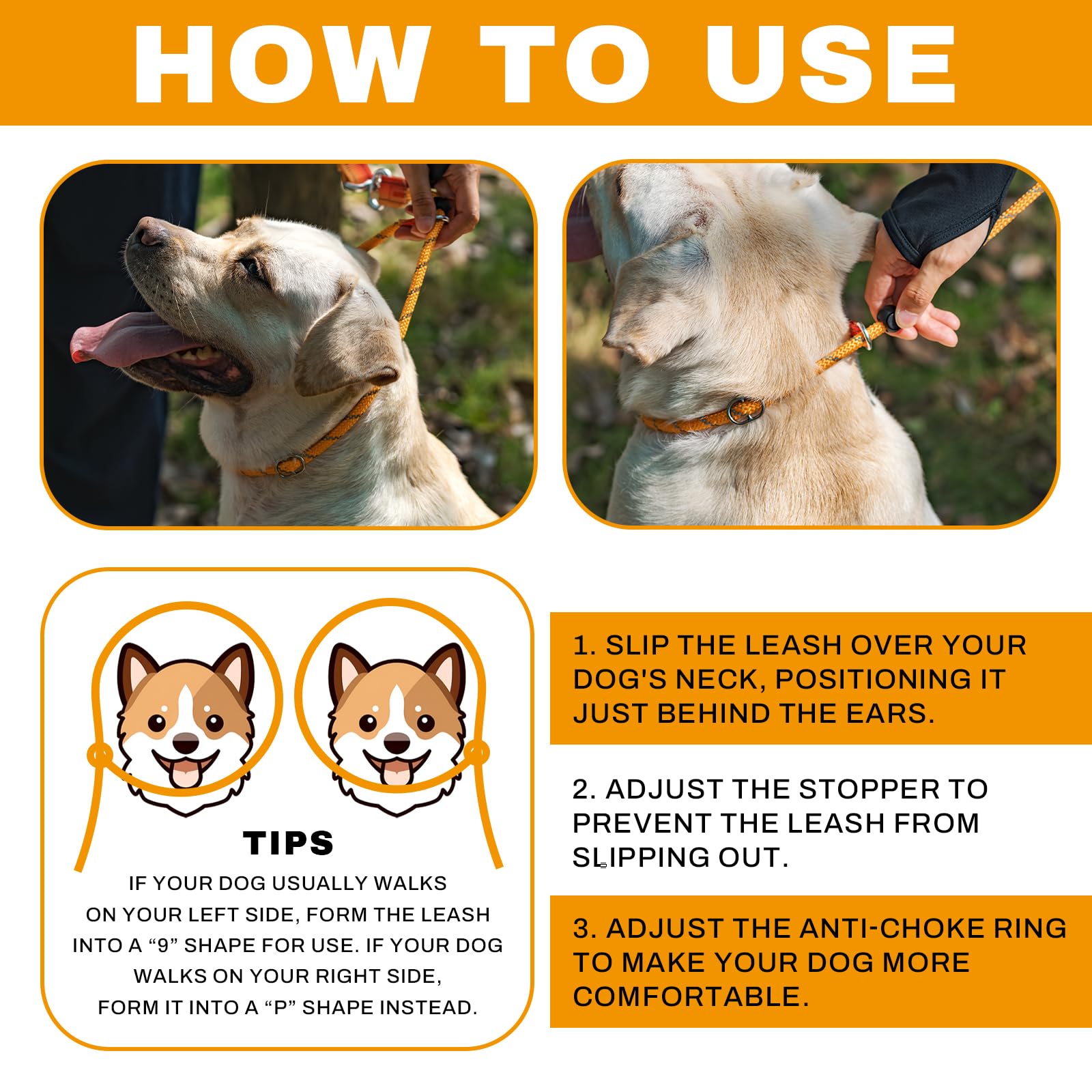 HOW TO USE

TIPS

IF YOUR DOG USUALLY WALKS ON YOUR LEFT SIDE, FORM THE LEASH INTO A “9” SHAPE FOR USE. IF YOUR DOG WALKS ON YOUR RIGHT SIDE, FORM IT INTO A “P” SHAPE INSTEAD.

1. SLIP THE LEASH OVER YOUR DOG'S NECK, POSITIONING IT JUST BEHIND THE EARS.

2. ADJUST THE STOPPER TO PREVENT THE LEASH FROM SLIPPING OUT.

3. ADJUST THE ANTI-CHOKE RING TO MAKE YOUR DOG MORE COMFORTABLE.