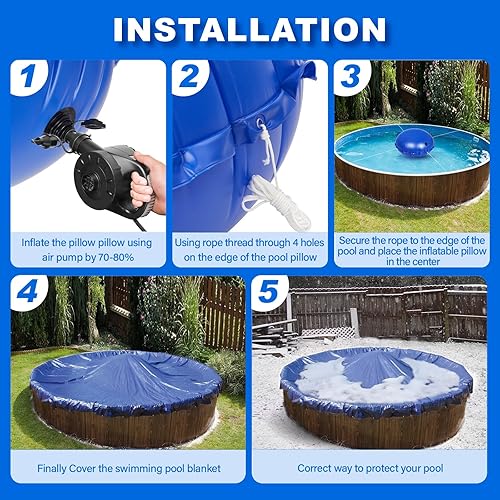 INSTALLATION

1

Inflate the pillow pillow using air pump by 70-80%

2

Using rope thread through 4 holes on the edge of the pool pillow

3

Secure the rope to the edge of the pool and place the inflatable pillow in the center

4

Finally Cover the swimming pool blanket

5

Correct way to protect your pool