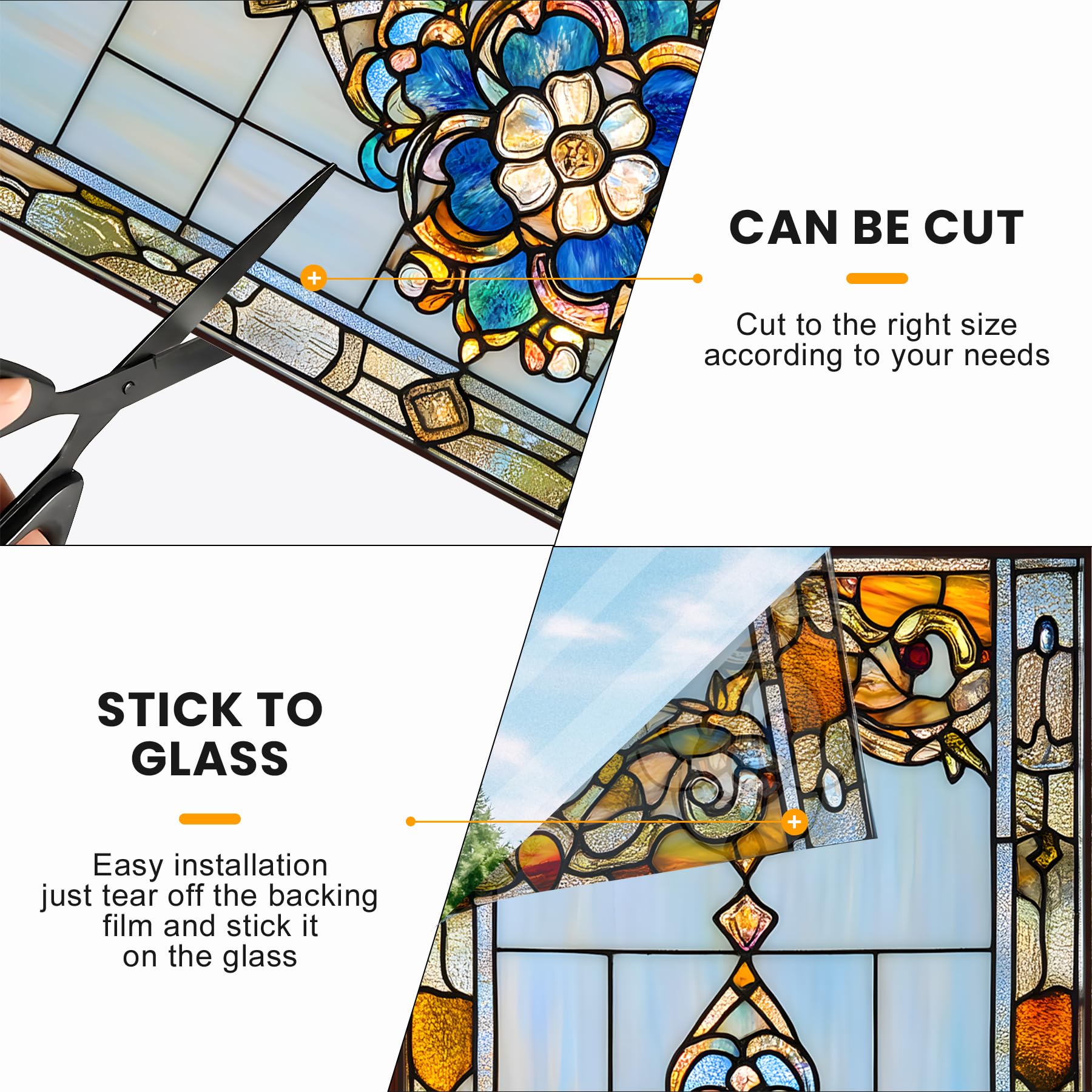 CAN BE CUT

Cut to the right size according to your needs

STICK TO GLASS

Easy installation just tear off the backing film and stick it on the glass