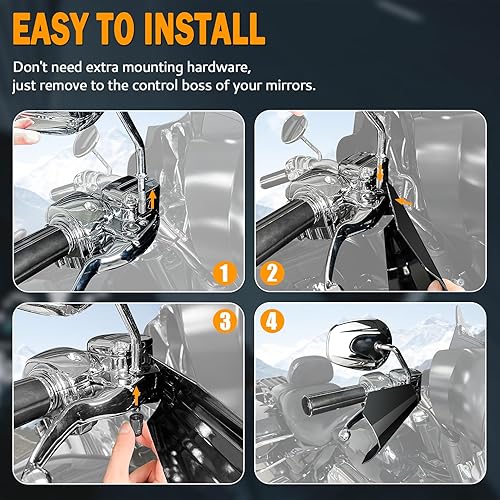 EASY TO INSTALL

Don't need extra mounting hardware, just remove to the control boss of your mirrors.

1

2

3

4