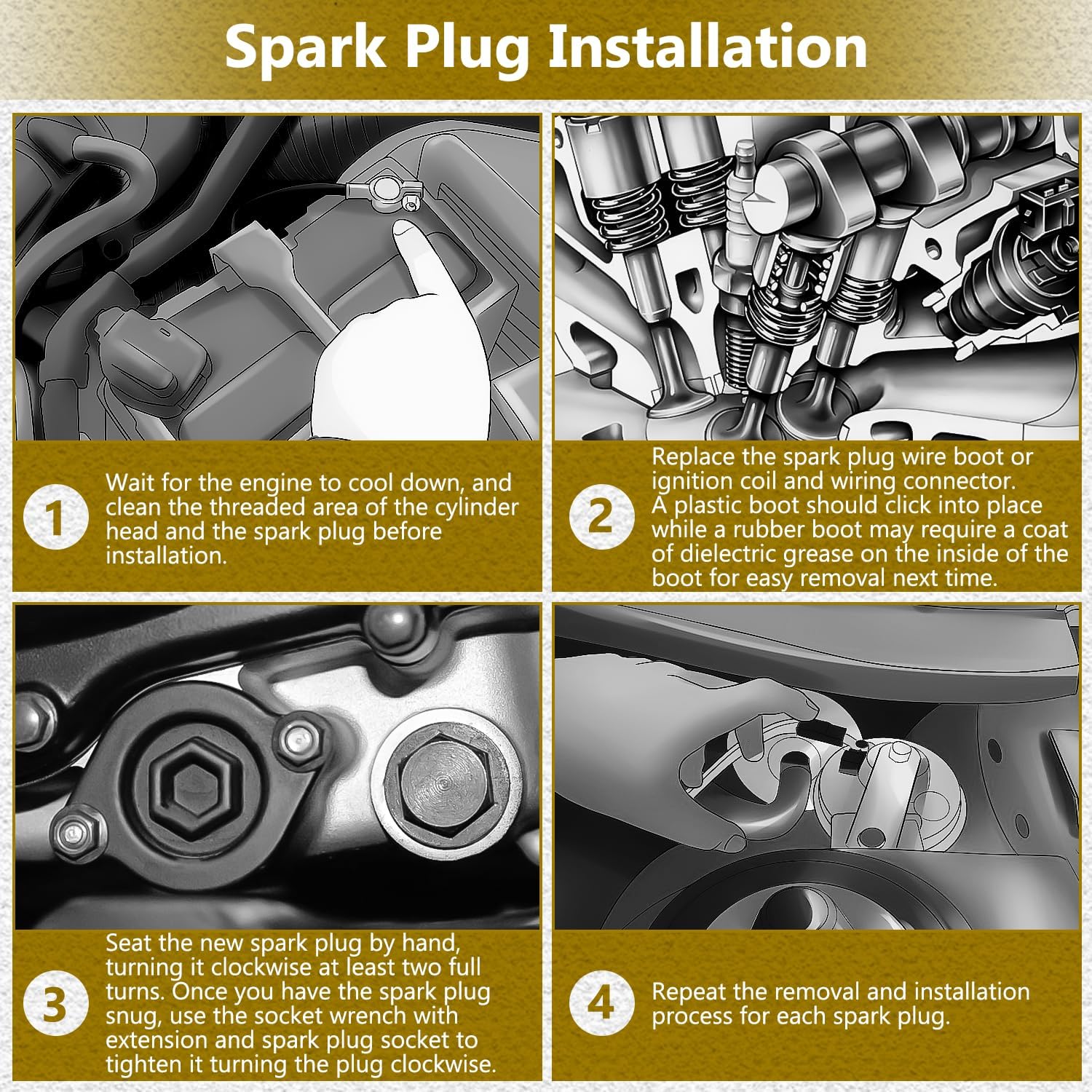 Spark Plug Installation

1 Wait for the engine to cool down, and clean the threaded area of the cylinder head and the spark plug before installation.

2 Replace the spark plug wire boot or ignition coil and wiring connector. A plastic boot should click into place while a rubber boot may require a coat of dielectric grease on the inside of the boot for easy removal next time.

3 Seat the new spark plug by hand, turning it clockwise at least two full turns. Once you have the spark plug snug, use the socket wrench with extension and spark plug socket to tighten it turning the plug clockwise.

4 Repeat the removal and installation process for each spark plug.