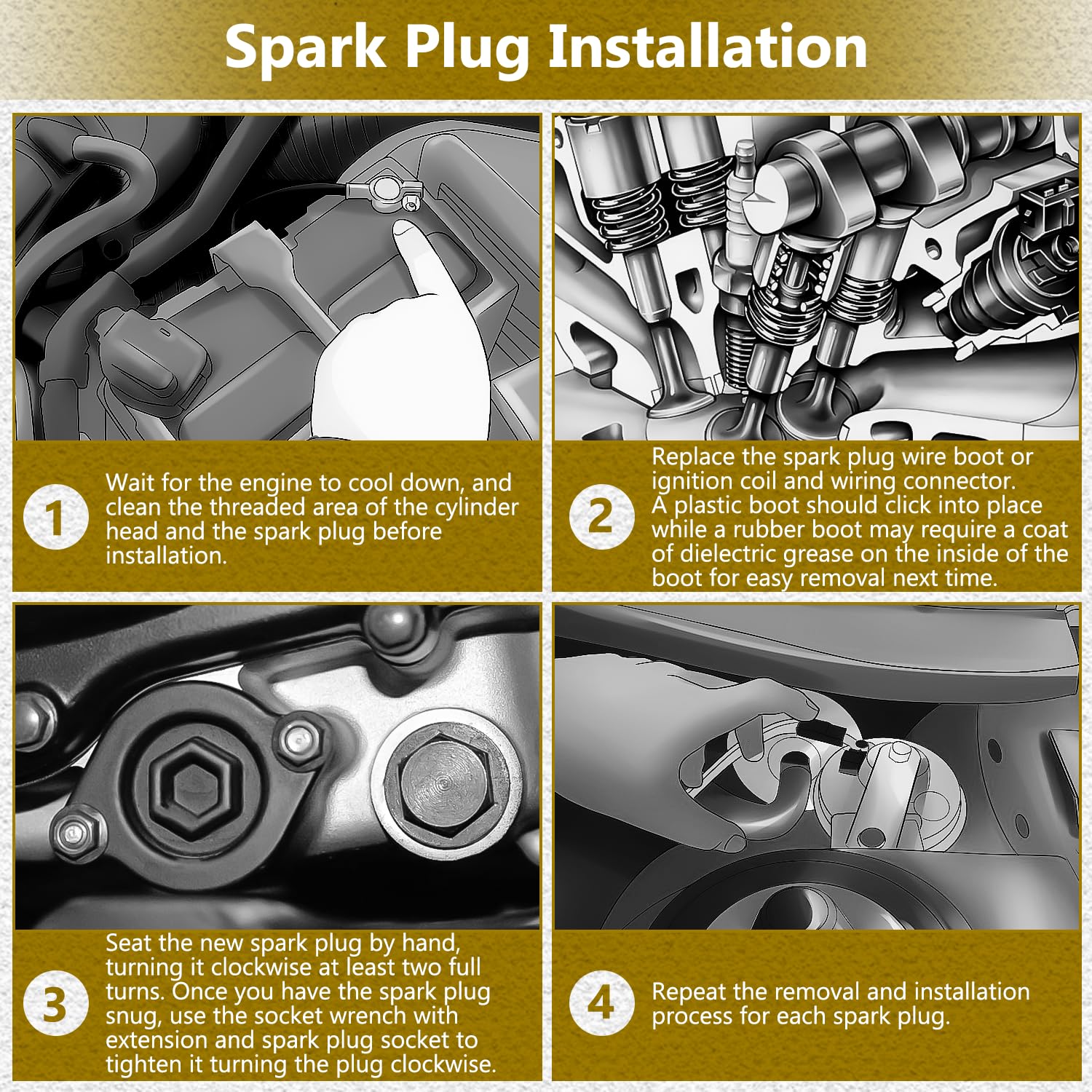 Spark Plug Installation

1
Wait for the engine to cool down, and clean the threaded area of the cylinder head and the spark plug before installation.

2
Replace the spark plug wire boot or ignition coil and wiring connector. A plastic boot should click into place while a rubber boot may require a coat of dielectric grease on the inside of the boot for easy removal next time.

3
Seat the new spark plug by hand, turning it clockwise at least two full turns. Once you have the spark plug snug, use the socket wrench with extension and spark plug socket to tighten it turning the plug clockwise.

4
Repeat the removal and installation process for each spark plug.