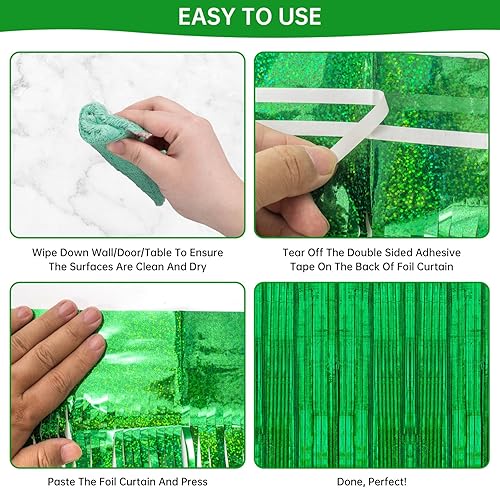 EASY TO USE

Wipe Down Wall/Door/Table To Ensure The Surfaces Are Clean And Dry

Tear Off The Double Sided Adhesive Tape On The Back Of Foil Curtain

Paste The Foil Curtain And Press

Done, Perfect!