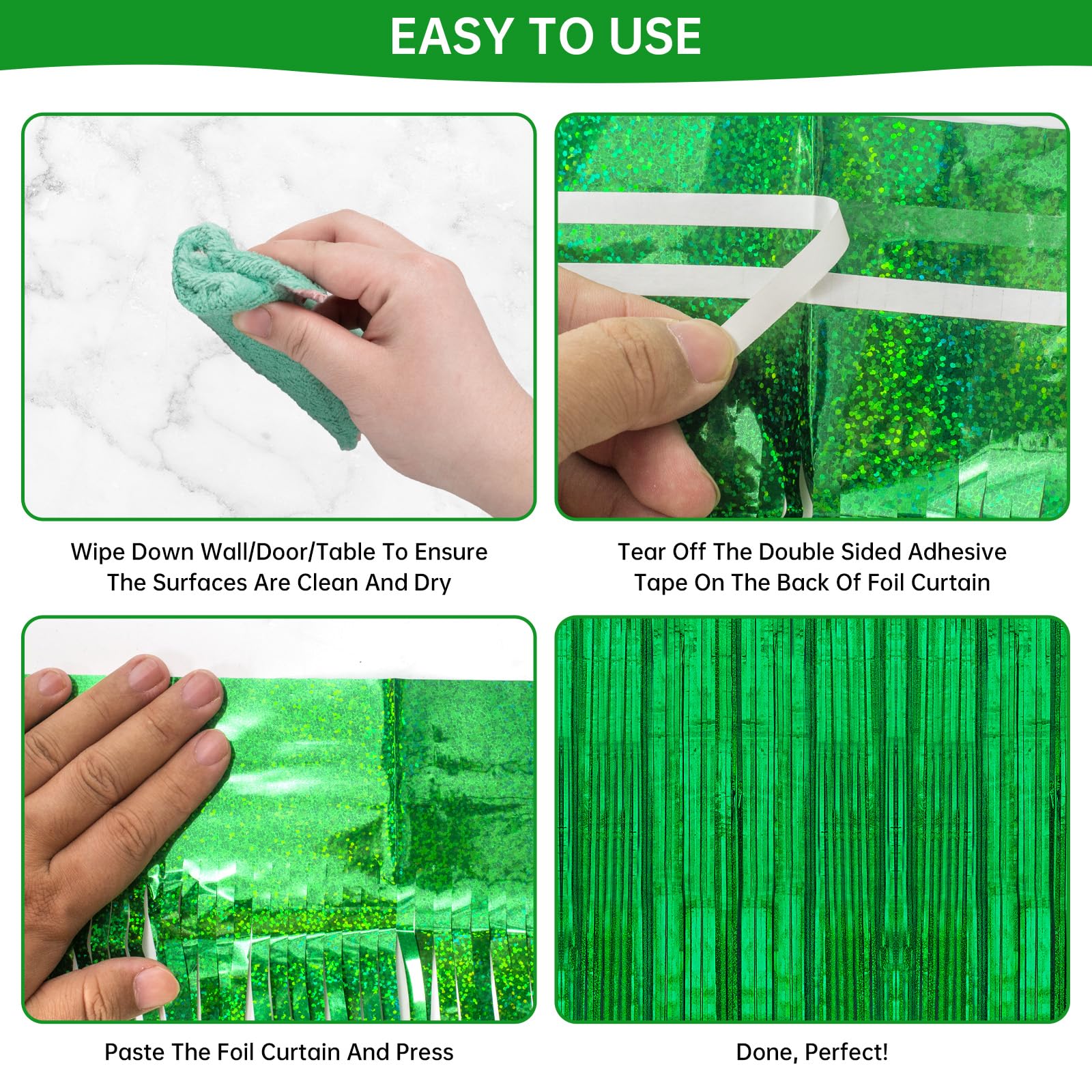 EASY TO USE

Wipe Down Wall/Door/Table To Ensure The Surfaces Are Clean And Dry

Tear Off The Double Sided Adhesive Tape On The Back Of Foil Curtain

Paste The Foil Curtain And Press

Done, Perfect!