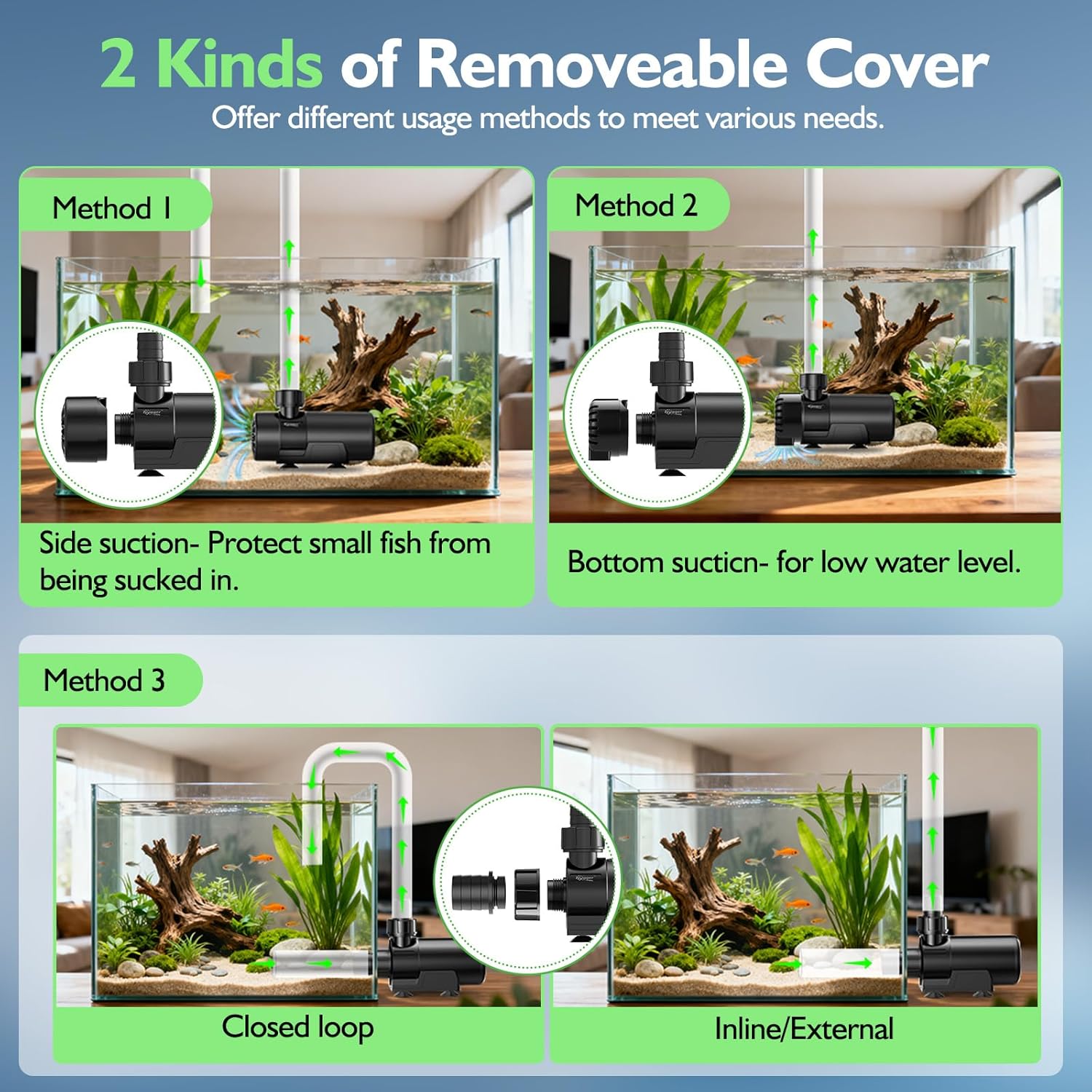 2 Kinds of Removeable Cover
Offer different usage methods to meet various needs.

Method 1

Side suction- Protect small fish from being sucked in.

Method 2

Bottom sucticn- for low water level.

Method 3

Closed loop

Inline/External