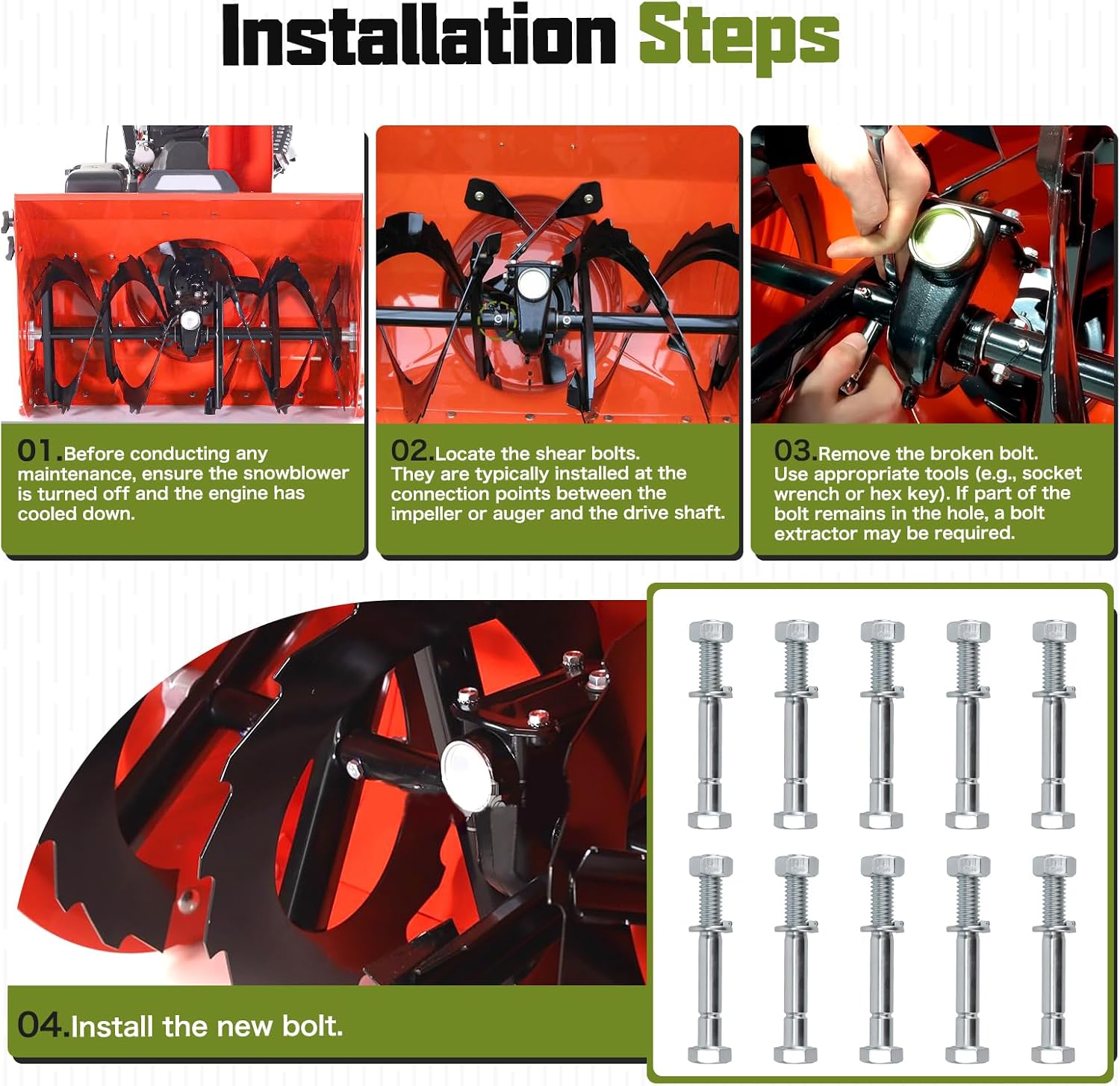 Installation Steps

01.Before conducting any maintenance, ensure the snowblower is turned off and the engine has cooled down.

02.Locate the shear bolts. They are typically installed at the connection points between the impeller or auger and the drive shaft.

03.Remove the broken bolt. Use appropriate tools (e.g., socket wrench or hex key). If part of the bolt remains in the hole, a bolt extractor may be required.

04.Install the new bolt.