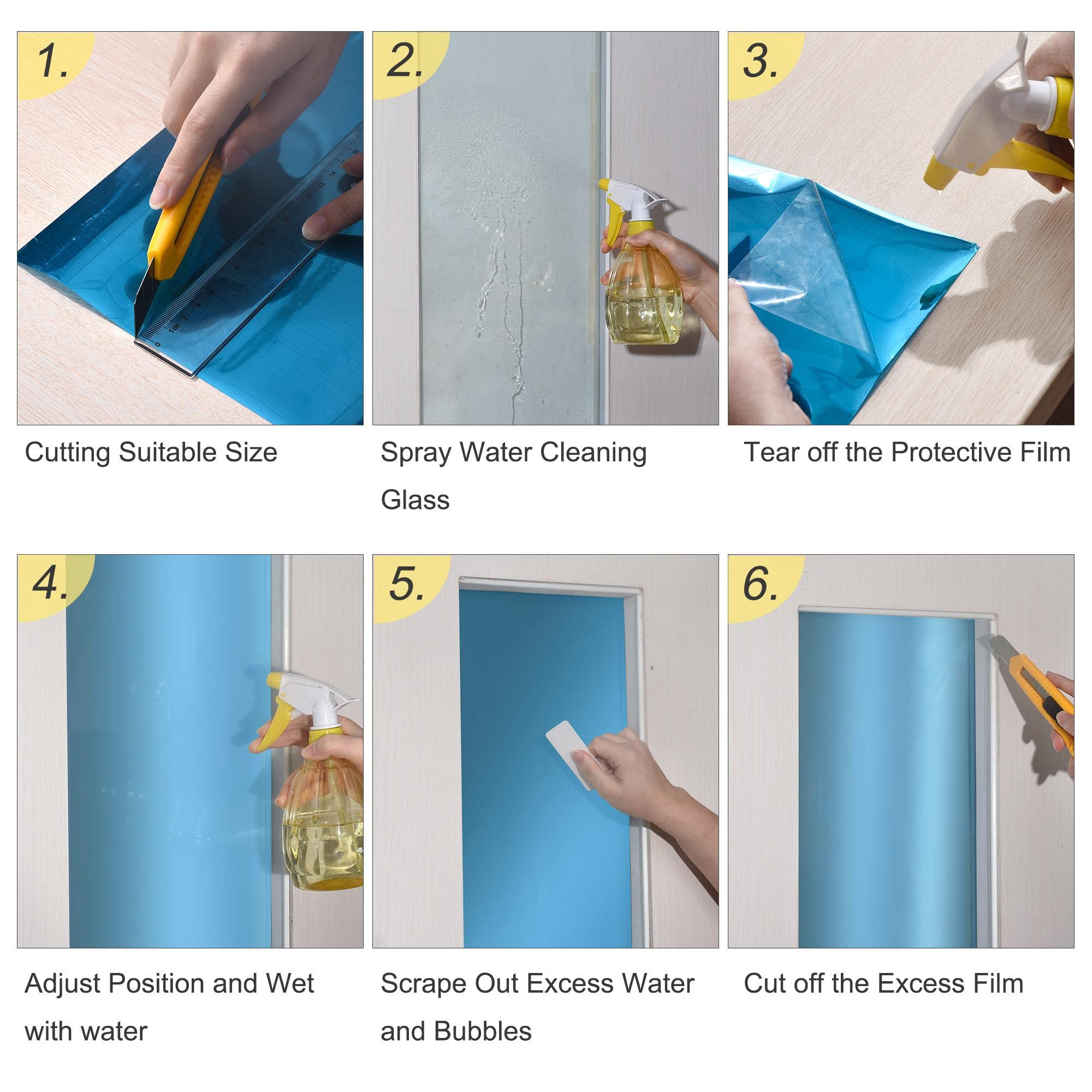 1.

Cutting Suitable Size

2.

Spray Water Cleaning Glass

3.

Tear off the Protective Film

4.

Adjust Position and Wet with water

5.

Scrape Out Excess Water and Bubbles

6.

Cut off the Excess Film