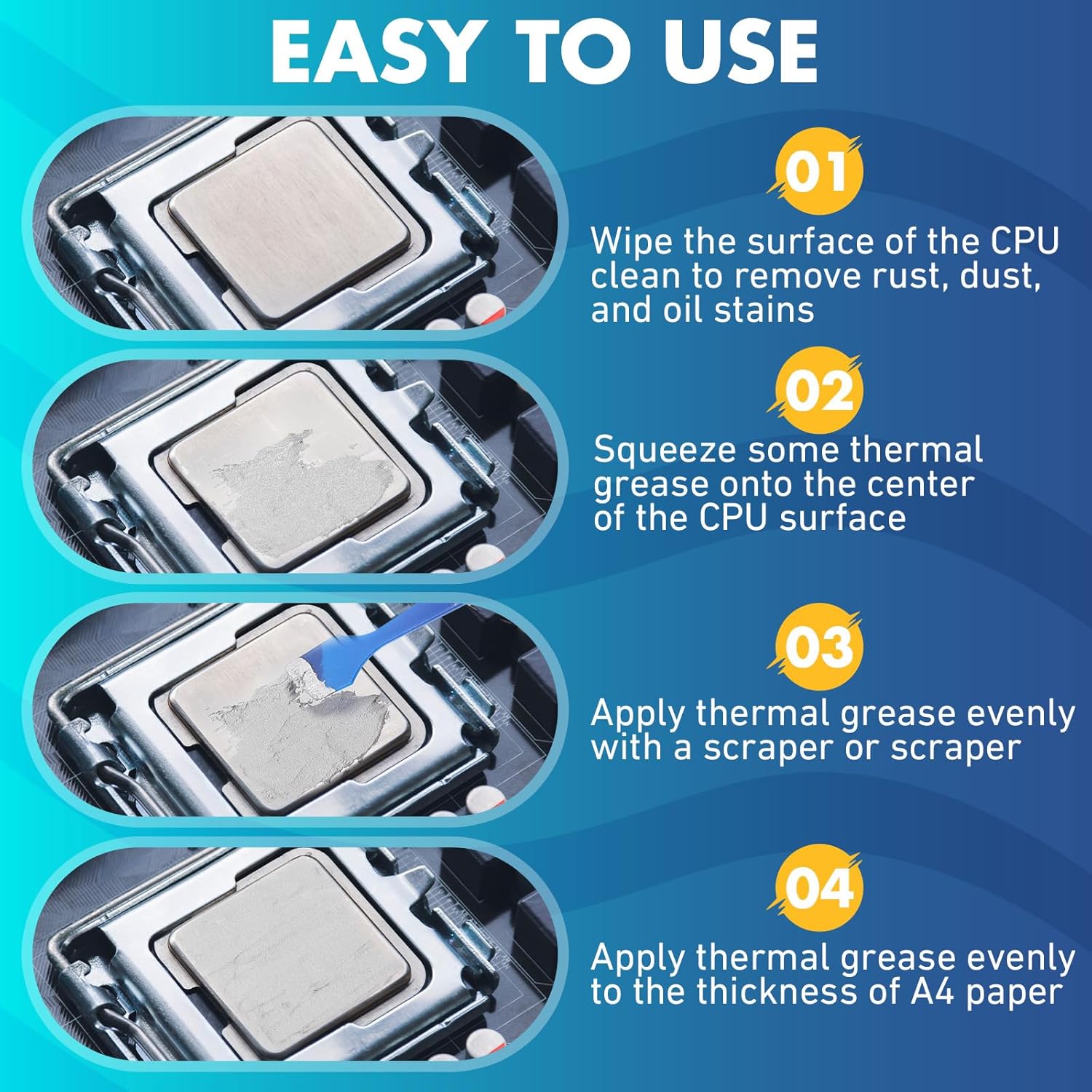 EASY TO USE

01

Wipe the surface of the CPU clean to remove rust, dust, and oil stains

02

Squeeze some thermal grease onto the center of the CPU surface

03

Apply thermal grease evenly with a scraper or scraper

04

Apply thermal grease evenly to the thickness of A4 paper