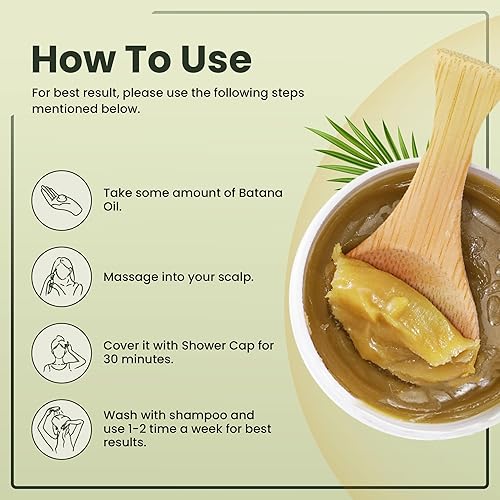 How To Use

For best result, please use the following steps mentioned below.

Take some amount of Batana Oil.

Massage into your scalp.

Cover it with Shower Cap for 30 minutes.

Wash with shampoo and use 1-2 time a week for best results.