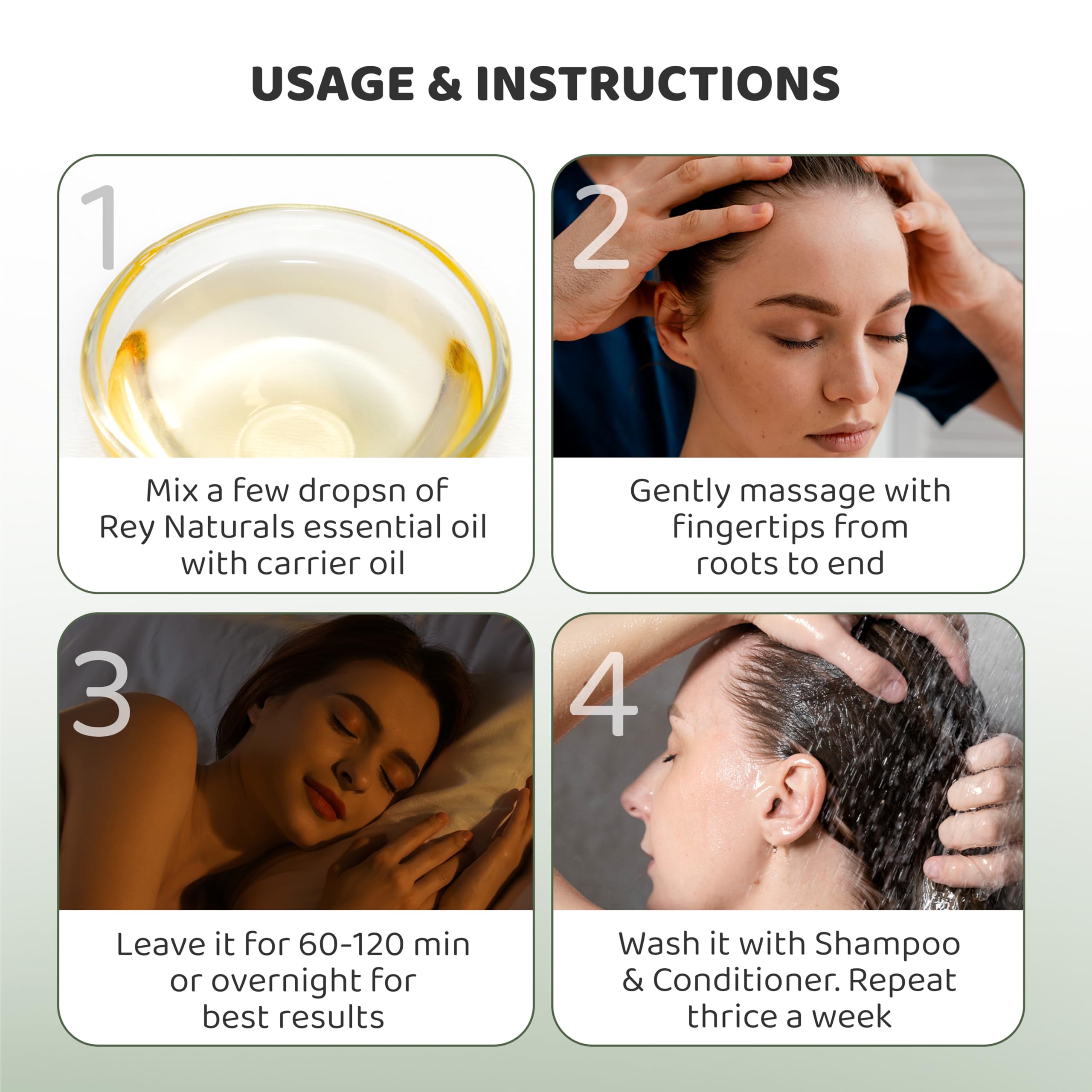 USAGE & INSTRUCTIONS

1

Mix a few dropsn of Rey Naturals essential oil with carrier oil

2

Gently massage with fingertips from roots to end

3

Leave it for 60-120 min or overnight for best results

4

Wash it with Shampoo & Conditioner. Repeat thrice a week