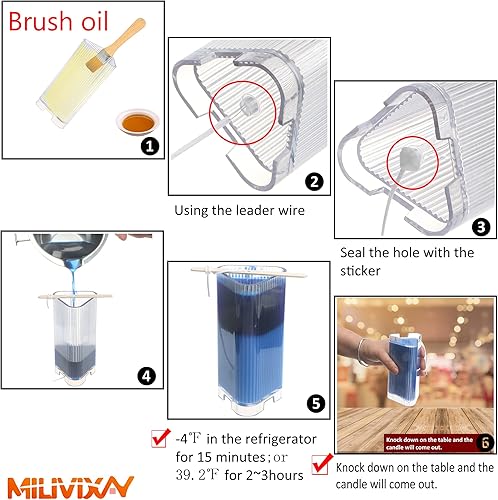 Brush oil

1

2

Using the leader wire

3

Seal the hole with the sticker

4

5

-4℉ in the refrigerator for 15 minutes；or 39. 2℉ for 2~3hours

Knock down on the table and the candle will come out.

6

Knock down on the table and the candle will come out.

MILIVIXAY