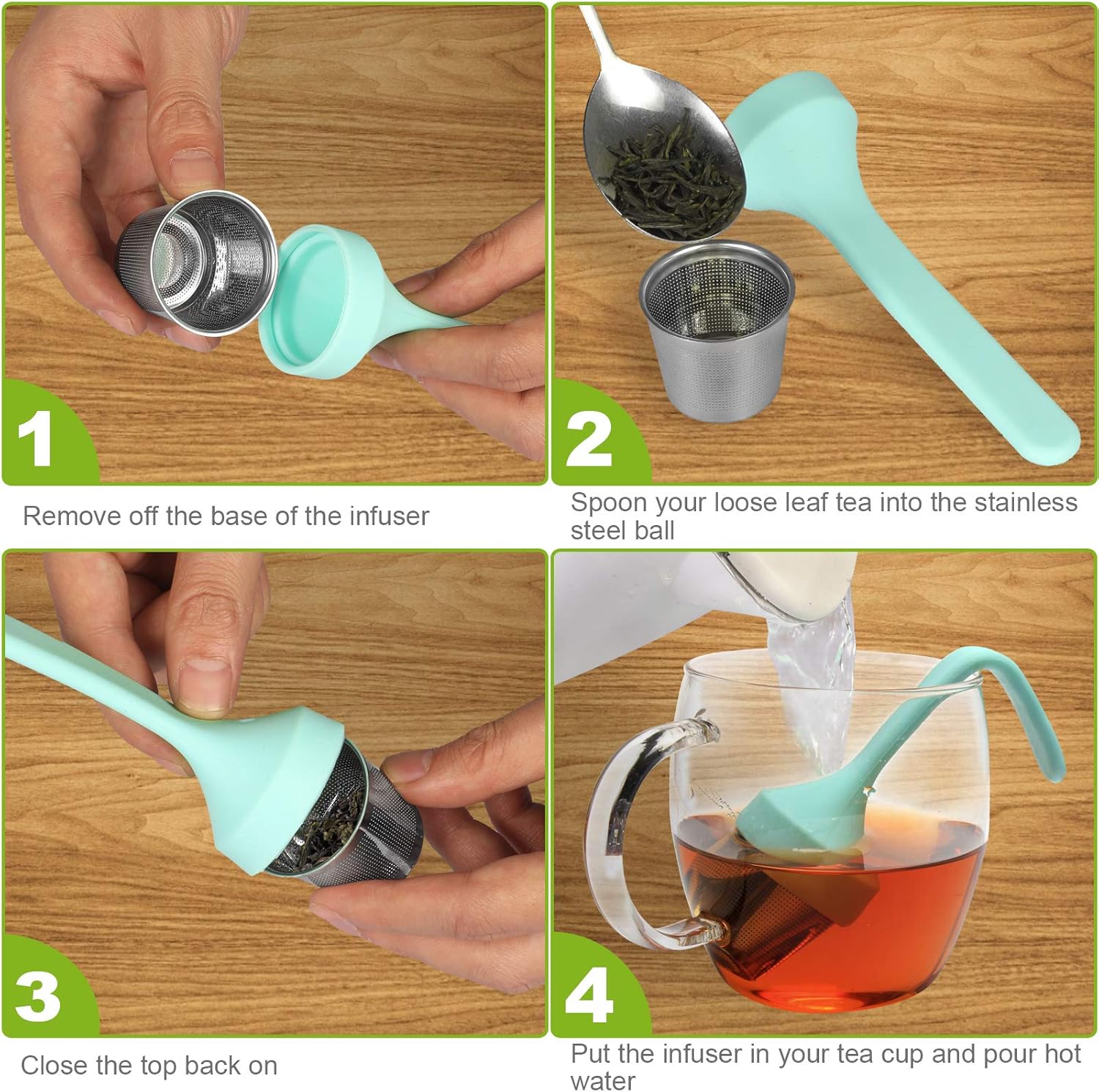 1

Remove off the base of the infuser

2

Spoon your loose leaf tea into the stainless steel ball

3

Close the top back on

4

Put the infuser in your tea cup and pour hot water