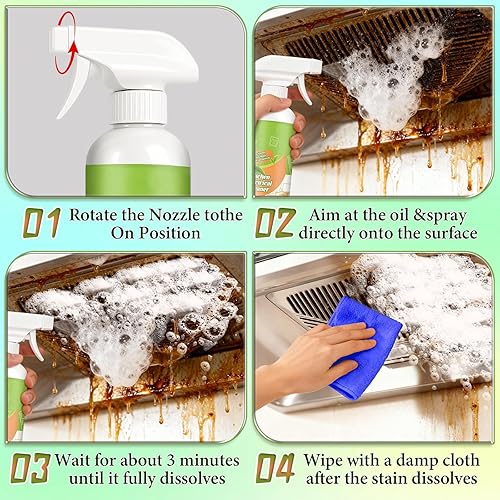 01 Rotate the Nozzle tothe On Position

02 Aim at the oil &spray directly onto the surface

03 Wait for about 3 minutes until it fully dissolves

04 Wipe with a damp cloth after the stain dissolves