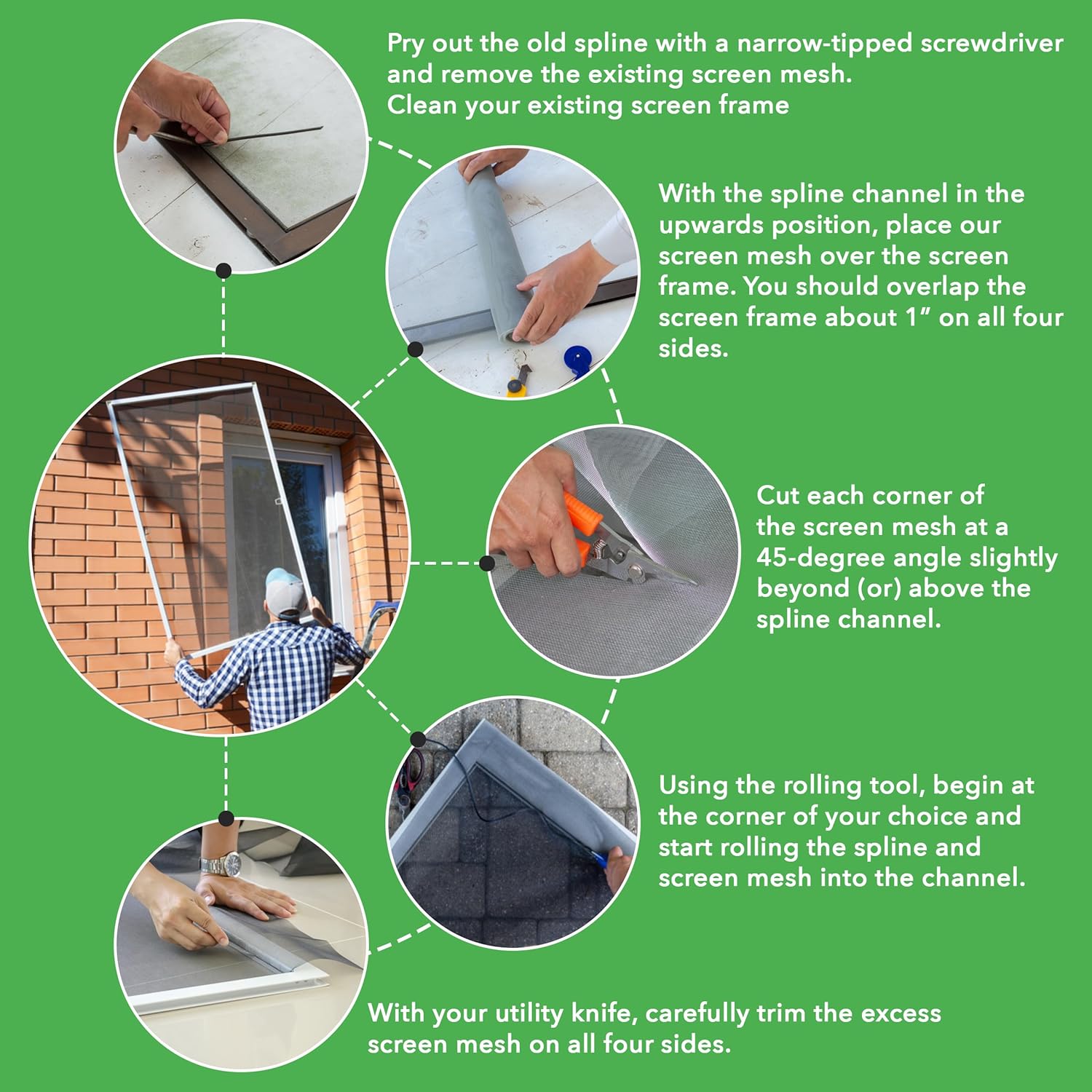 Pry out the old spline with a narrow-tipped screwdriver and remove the existing screen mesh.
Clean your existing screen frame

With the spline channel in the upwards position, place our screen mesh over the screen frame. You should overlap the screen frame about 1″ on all four sides.

Cut each corner of the screen mesh at a 45-degree angle slightly beyond (or) above the spline channel.

Using the rolling tool, begin at the corner of your choice and start rolling the spline and screen mesh into the channel.

With your utility knife, carefully trim the excess screen mesh on all four sides.