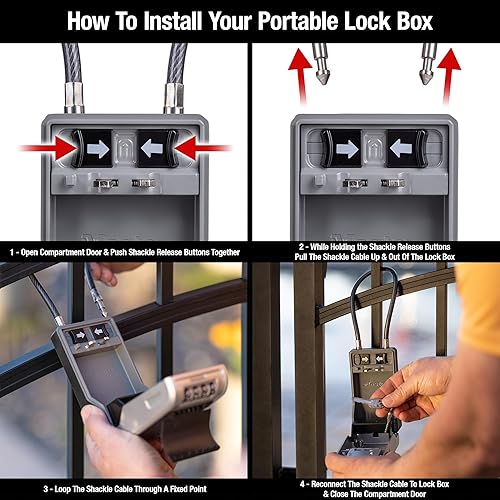 How To Install Your Portable Lock Box

1 - Open Compartment Door & Push Shackle Release Buttons Together

2 - While Holding the Shackle Release Buttons Pull The Shackle Cable Up & Out Of The Lock Box

3 - Loop The Shackle Cable Through A Fixed Point

4 - Reconnect The Shackle Cable To Lock Box & Close The Compartment Door