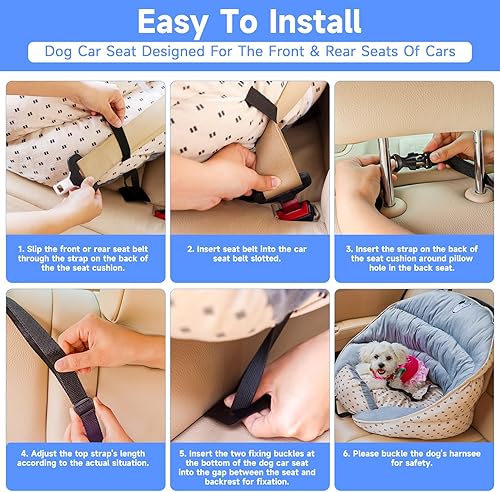 Easy To Install

Dog Car Seat Designed For The Front & Rear Seats Of Cars

1. Slip the front or rear seat belt through the strap on the back of the the seat cushion.

2. Insert seat belt into the car seat belt slotted.

3. Insert the strap on the back of the seat cushion around pillow hole in the back seat.

4. Adjust the top strap's length according to the actual situation.

5. Insert the two fixing buckles at the bottom of the dog car seat into the gap between the seat and backrest for fixation.

6. Please buckle the dog's harnsee for safety.