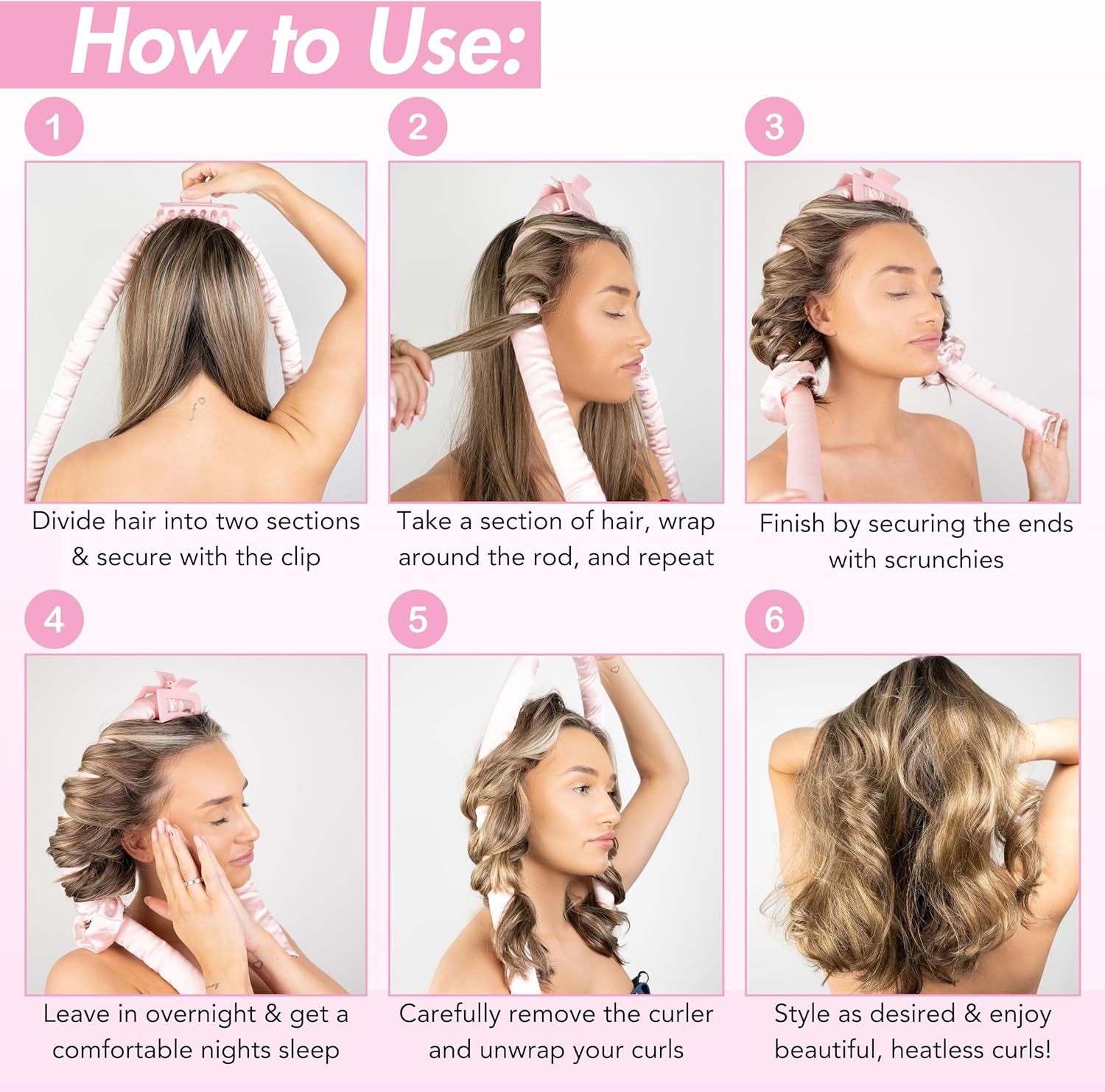 How to Use:

1

Divide hair into two sections & secure with the clip

2

Take a section of hair, wrap around the rod, and repeat

3

Finish by securing the ends with scrunchies

4

Leave in overnight & get a comfortable nights sleep

5

Carefully remove the curler and unwrap your curls

6

Style as desired & enjoy beautiful, heatless curls!