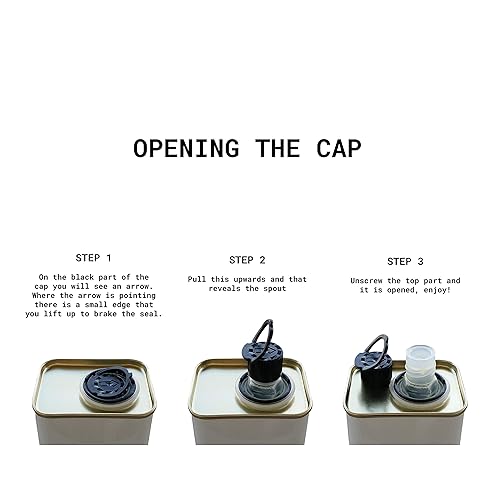 OPENING THE CAP

STEP 1

On the black part of the cap you will see an arrow. Where the arrow is pointing there is a small edge that you lift up to brake the seal.

STEP 2

Pull this upwards and that reveals the spout

STEP 3

Unscrew the top part and it is opened, enjoy!