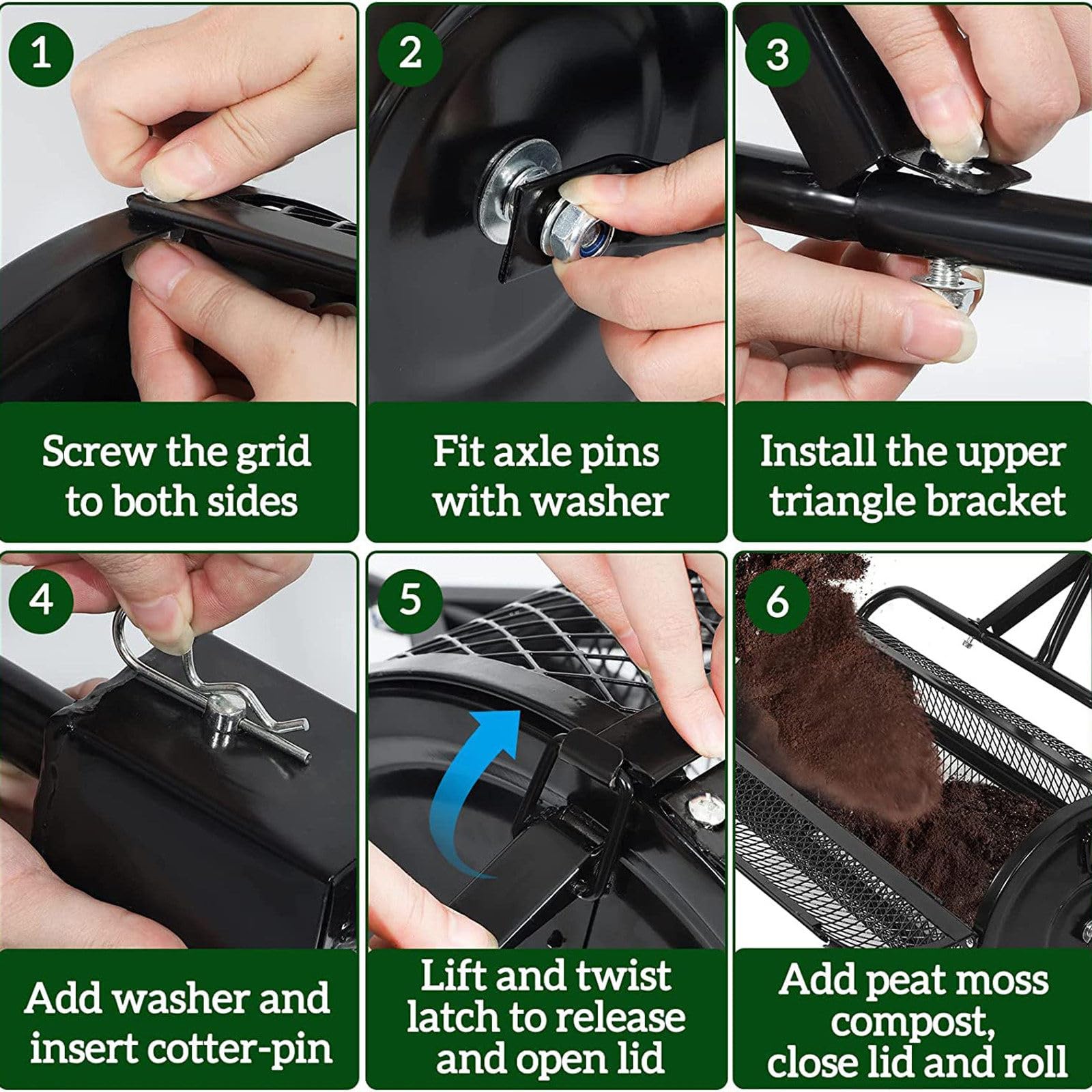 1

Screw the grid to both sides

2

Fit axle pins with washer

3

Install the upper triangle bracket

4

Add washer and insert cotter-pin

5

Lift and twist latch to release and open lid

6

Add peat moss compost, close lid and roll