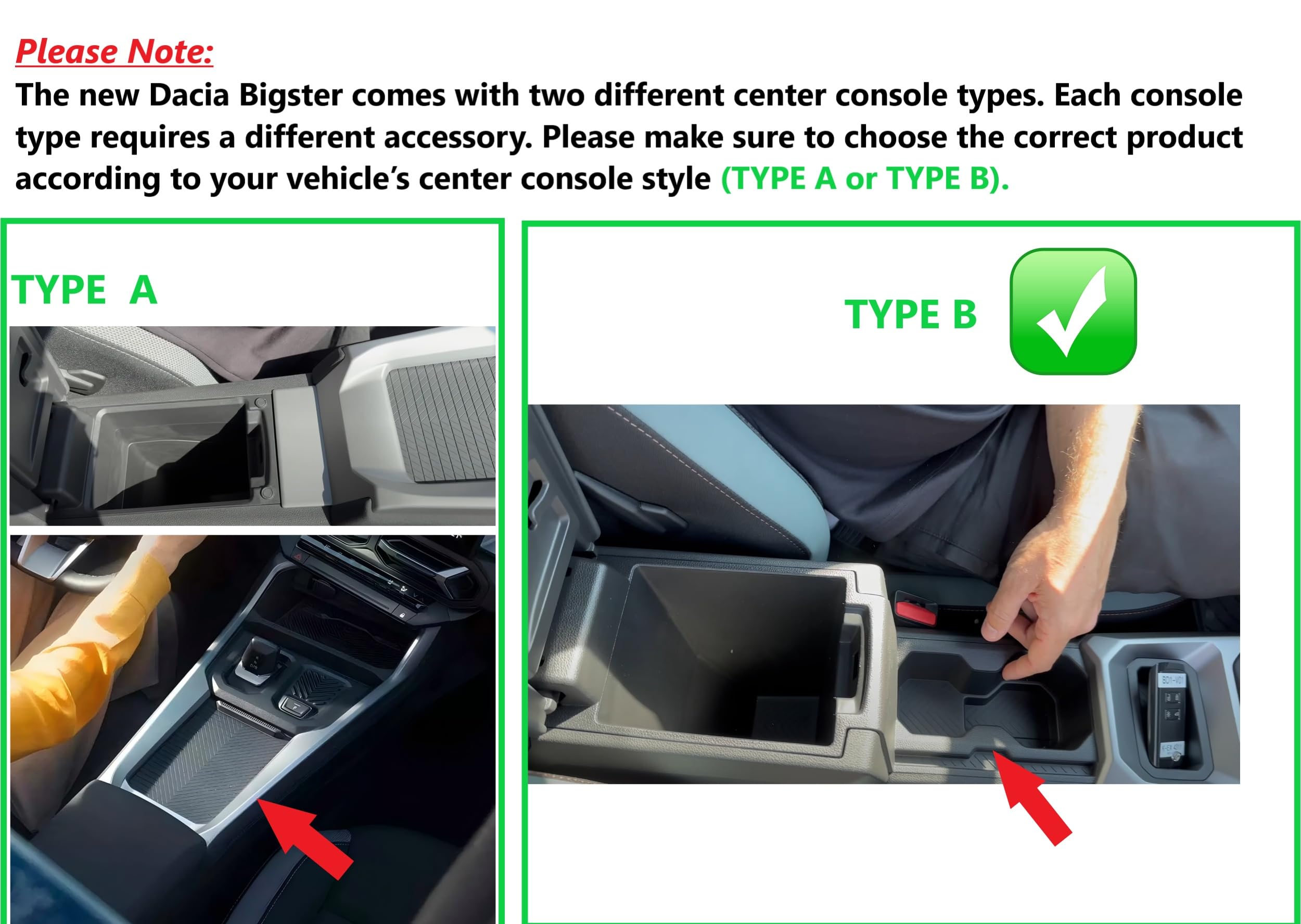 Please Note:
The new Dacia Bigster comes with two different center console types. Each console type requires a different accessory. Please make sure to choose the correct product according to your vehicle's center console style (TYPE A or TYPE B).

TYPE A

TYPE B