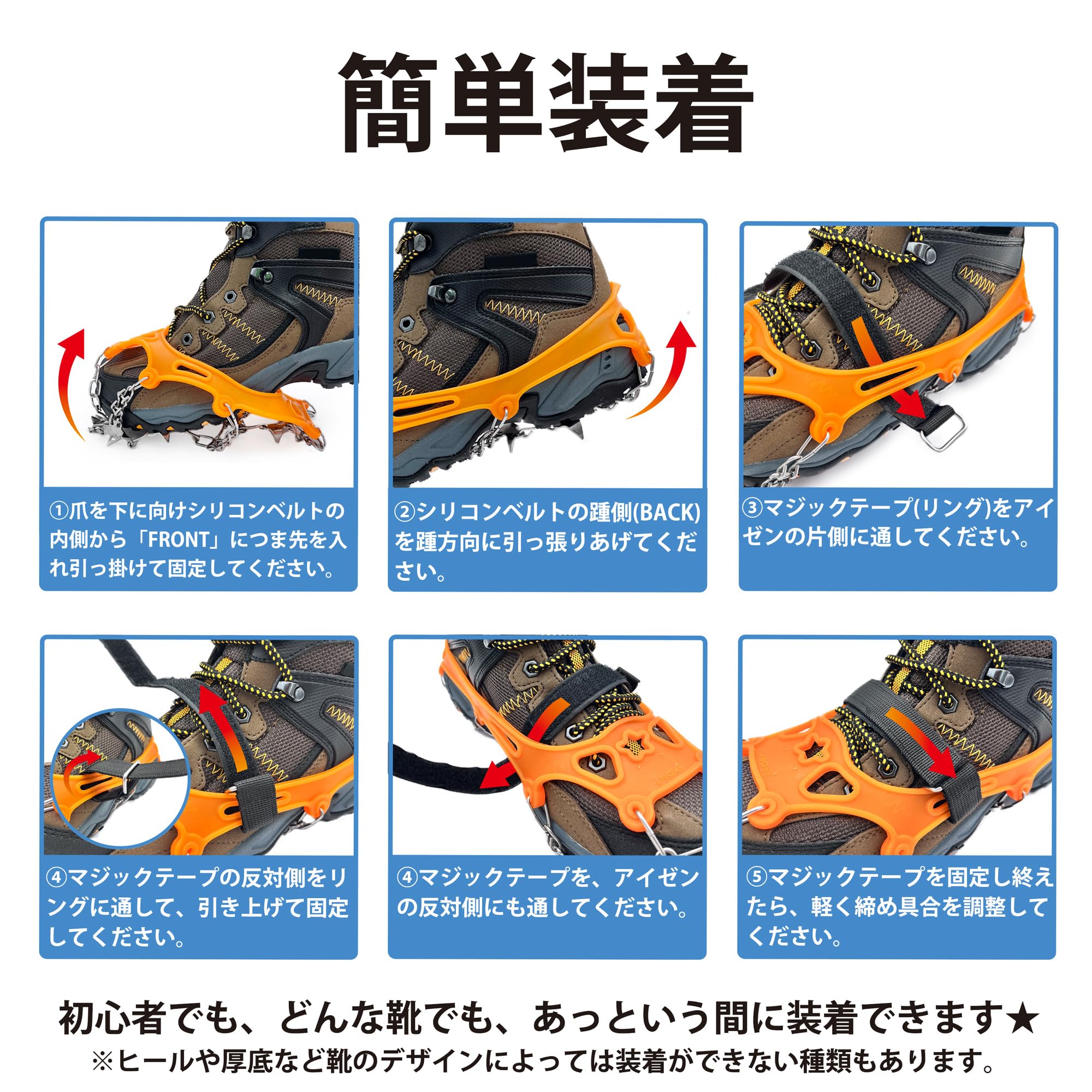 簡単装着

①爪を下に向けシリコンベルトの内側から「FRONT」につま先を入れ引っ掛けて固定してください。

②シリコンベルトの踵側(BACK)を踵方向に引っ張りあげてください。

③マジックテープ(リング)をアイゼンの片側に通してください。

④マジックテープの反対側をリングに通して、引き上げて固定してください。

④マジックテープを、アイゼンの反対側にも通してください。

⑤マジックテープを固定し終えたら、軽く締め具合を調整してください。

初心者でも、どんな靴でも、あっという間に装着できます★
※ヒールや厚底など靴のデザインによっては装着ができない種類もあります。