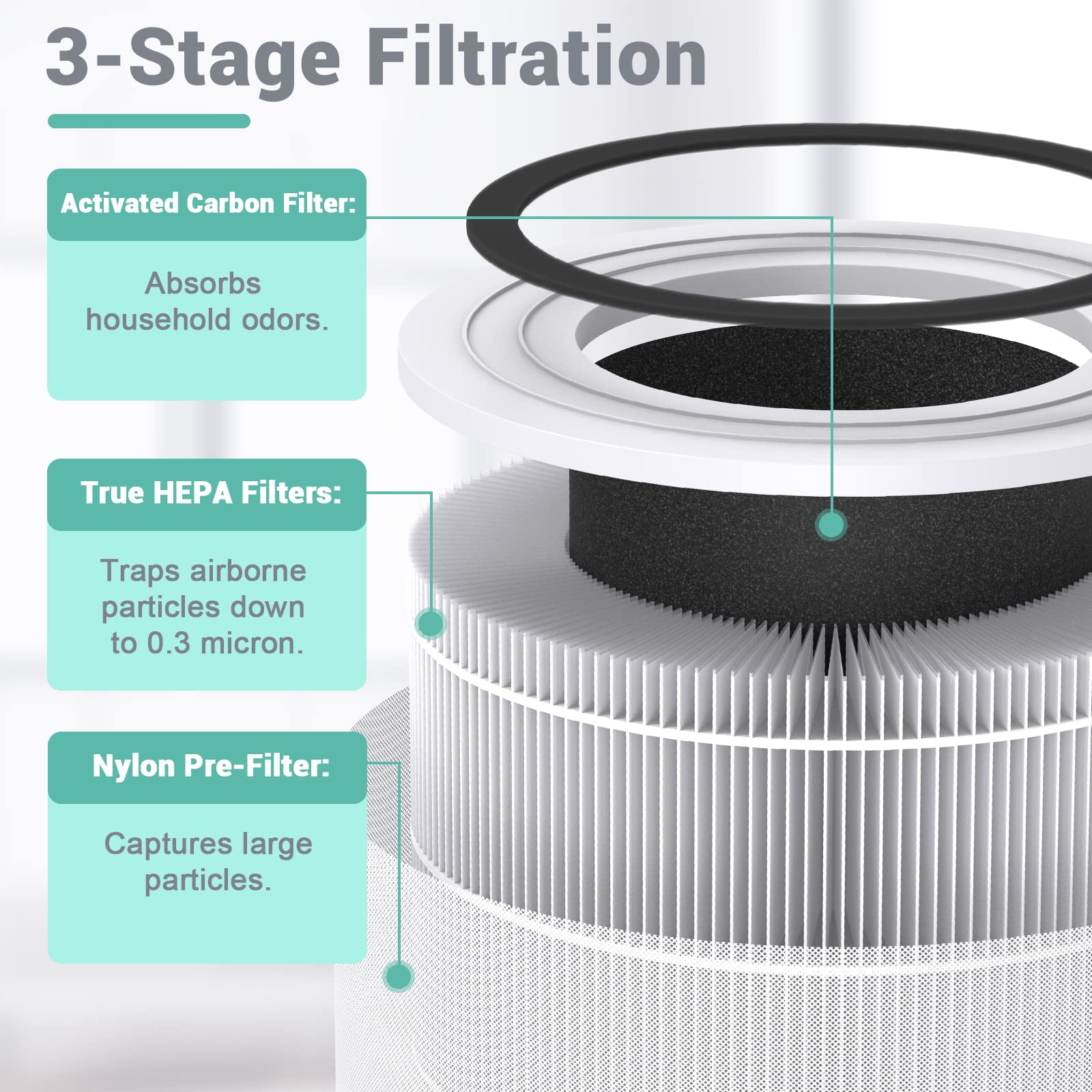 3-Stage Filtration

Activated Carbon Filter:

Absorbs household odors.

True HEPA Filters:

Traps airborne particles down to 0.3 micron.

Nylon Pre-Filter:

Captures large particles.