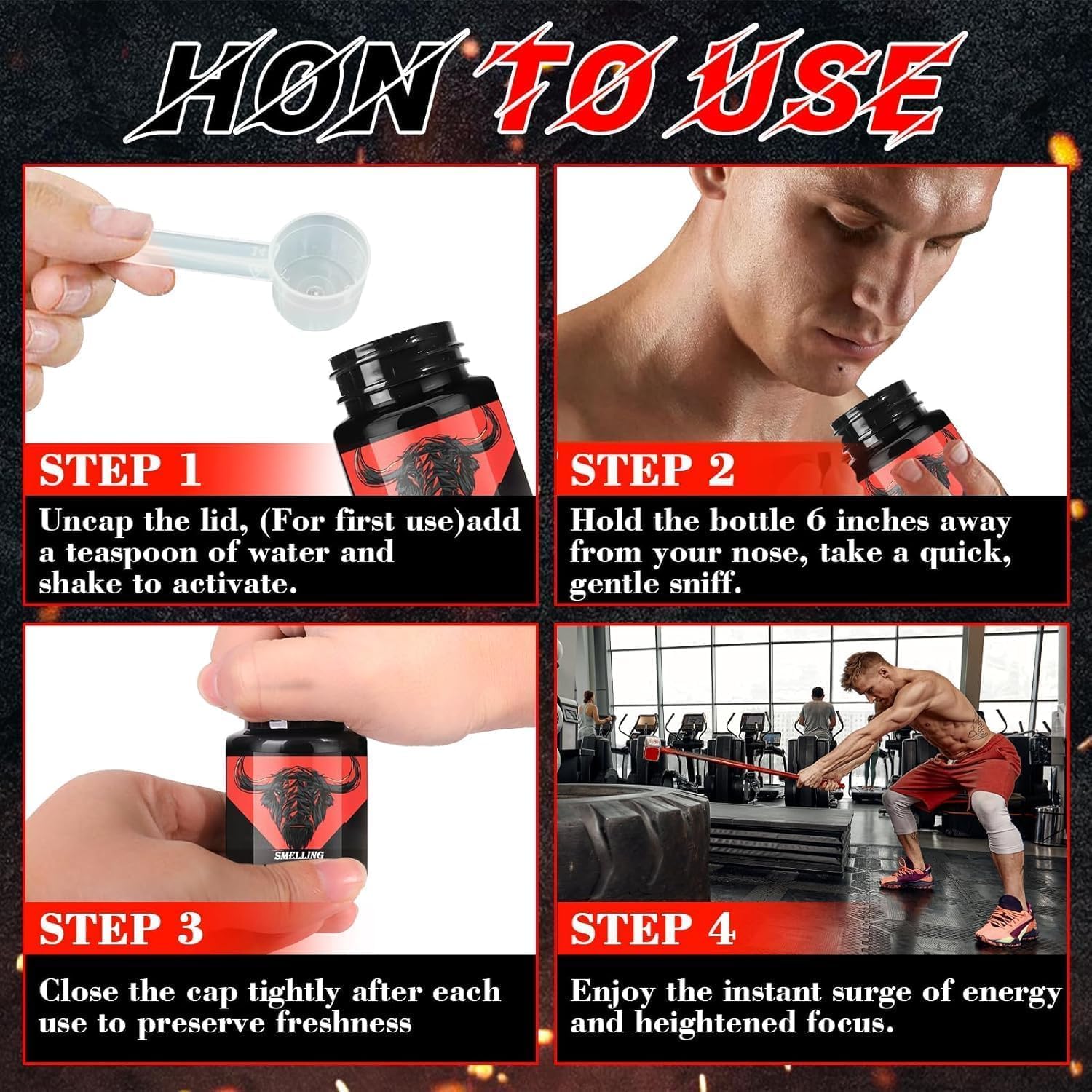 HOW TO USE

STEP 1

Uncap the lid, (For first use)add a teaspoon of water and shake to activate.

STEP 2

Hold the bottle 6 inches away from your nose, take a quick, gentle sniff.

SMELLING

STEP 3

Close the cap tightly after each use to preserve freshness

STEP 4

Enjoy the instant surge of energy and heightened focus.