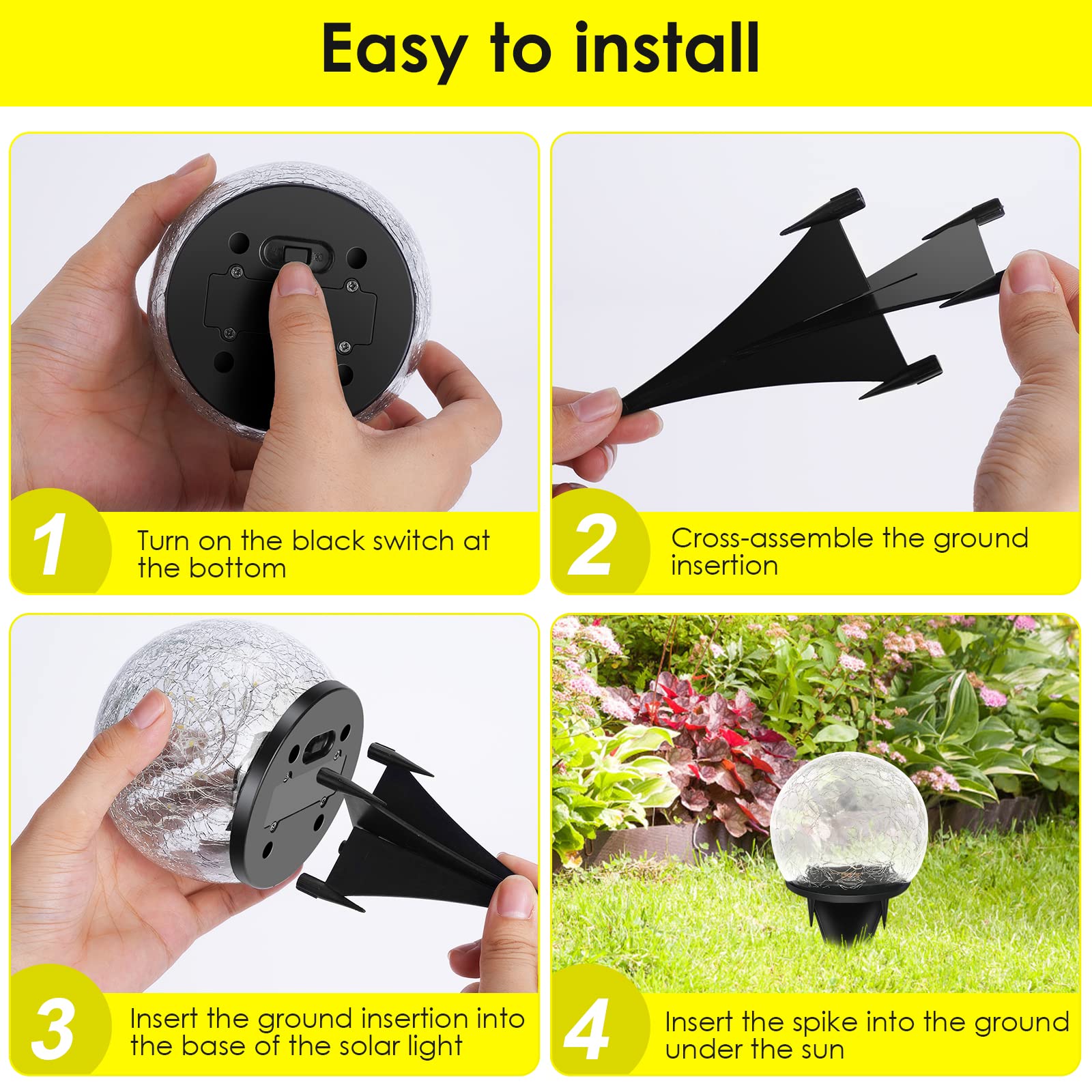 Easy to install

1 Turn on the black switch at the bottom

2 Cross-assemble the ground insertion

3 Insert the ground insertion into the base of the solar light

4 Insert the spike into the ground under the sun