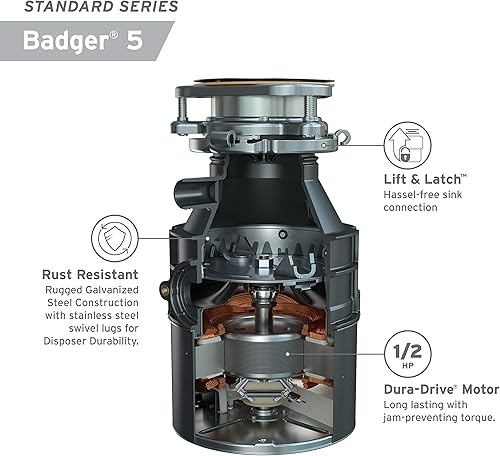 STANDARD SERIES

Badger® 5

Lift & Latch™
Hassel-free sink connection

Rust Resistant
Rugged Galvanized Steel Construction with stainless steel swivel lugs for Disposer Durability.

1/2
HP

Dura-Drive® Motor
Long lasting with jam-preventing torque.