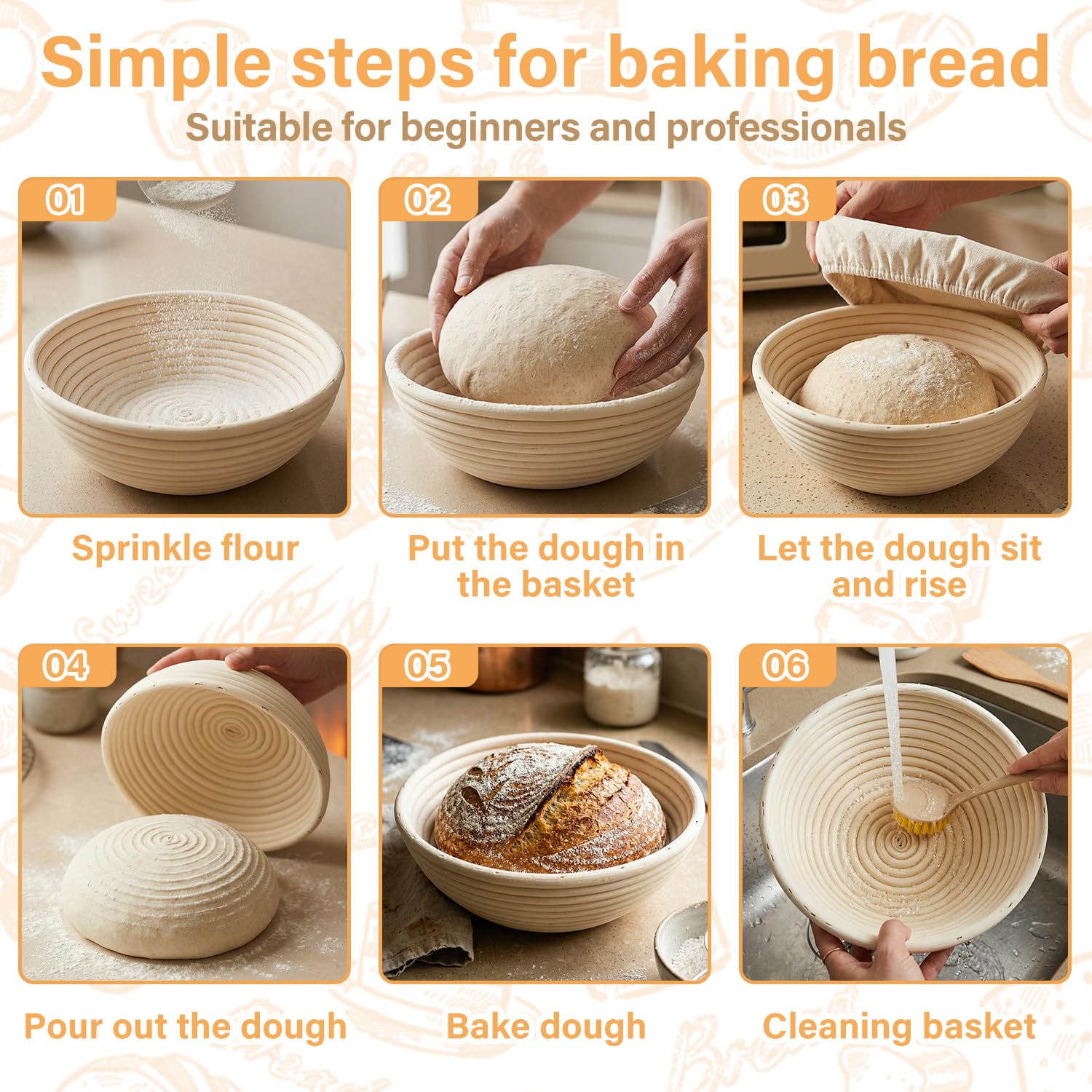 Simple steps for baking bread

Suitable for beginners and professionals

01

Sprinkle flour

02

Put the dough in the basket

03

Let the dough sit and rise

04

Pour out the dough

05

Bake dough

06

Cleaning basket