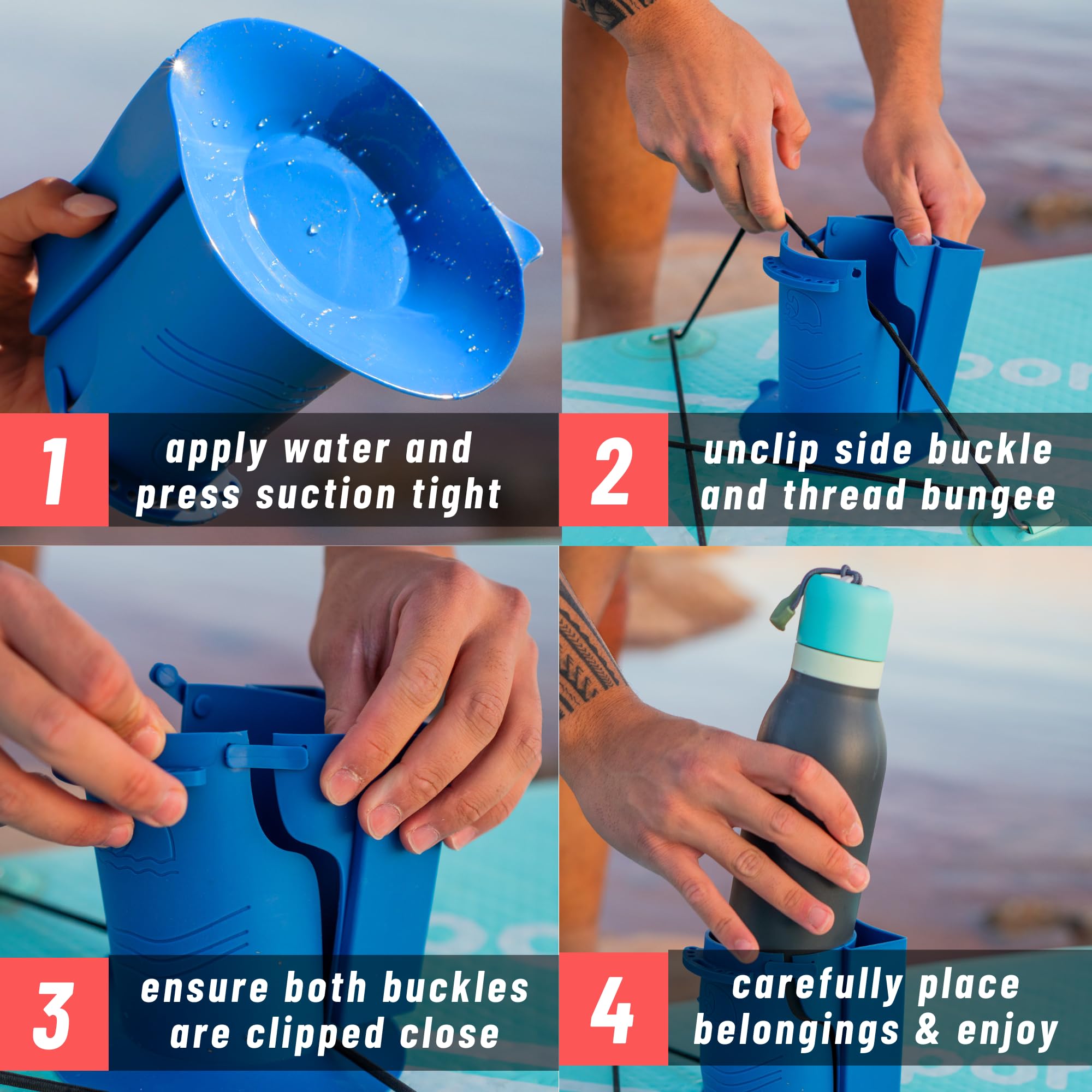 1 apply water and press suction tight

2 unclip side buckle and thread bungee

3 ensure both buckles are clipped close

4 carefully place belongings & enjoy