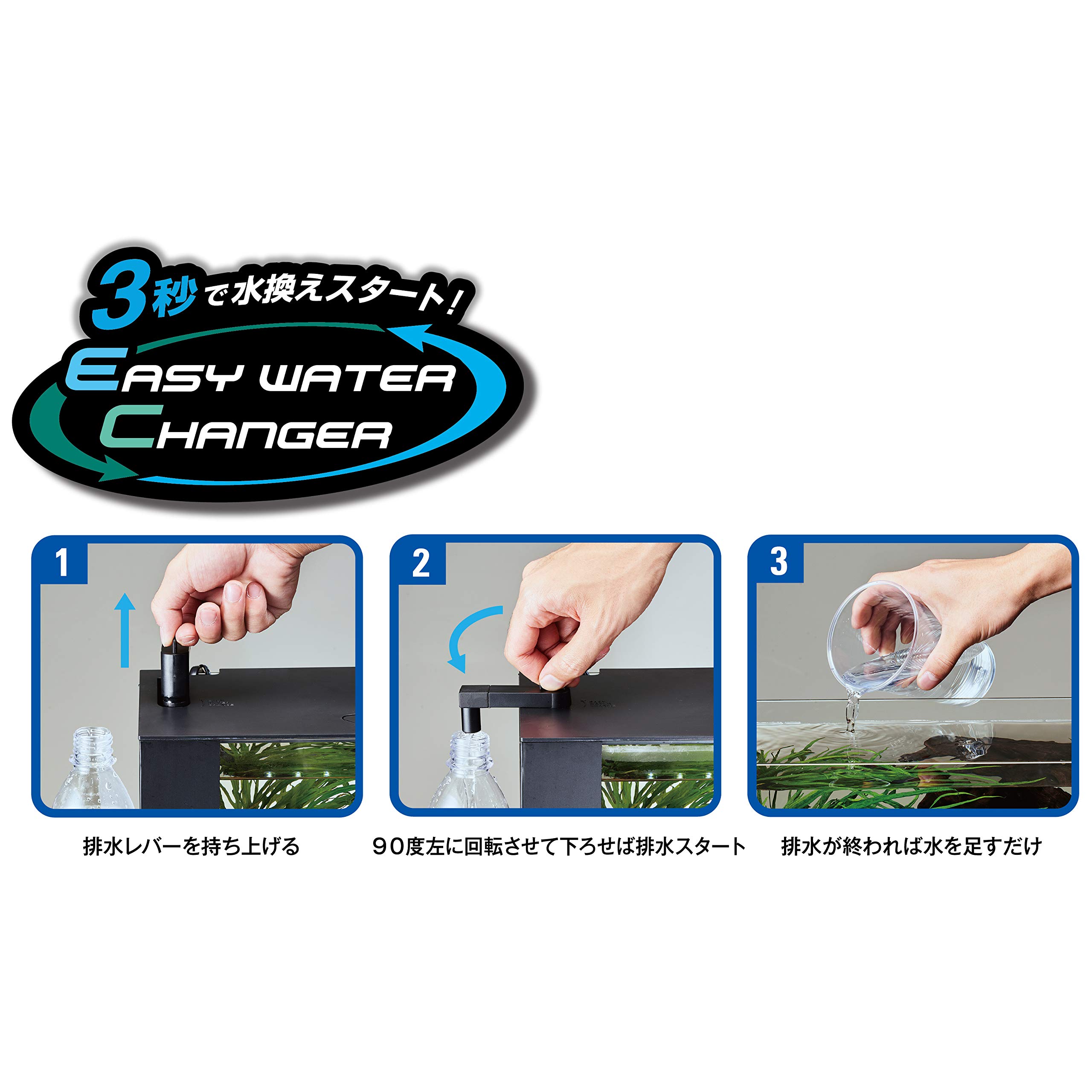 3秒で水換えスタート!

EASY WATER CHANGER

1

2

3

排水レバーを持ち上げる

90度左に回転させて下ろせば排水スタート

排水が終われば水を足すだけ