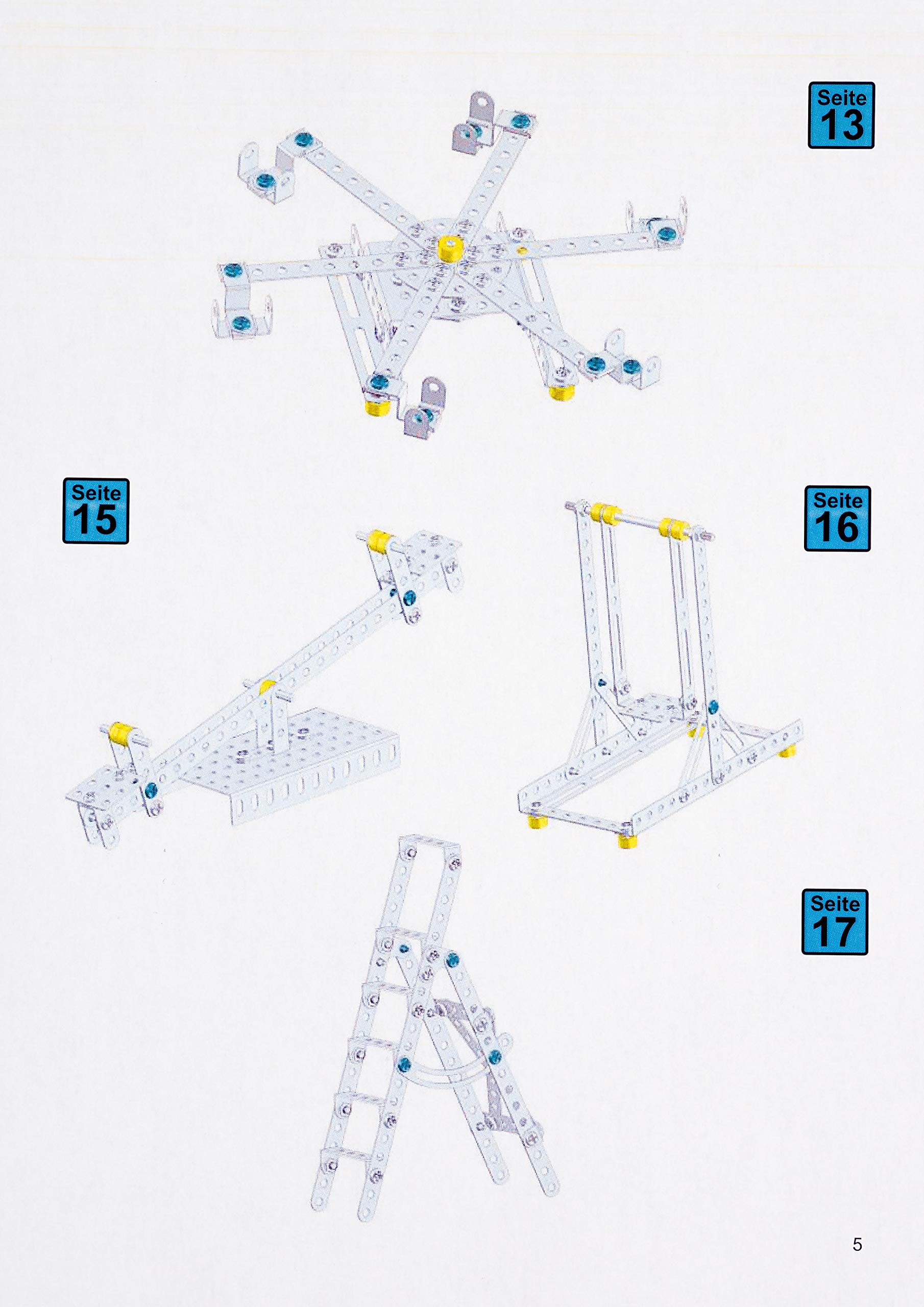 Seite
13

Seite
15

Seite
16

Seite
17

5