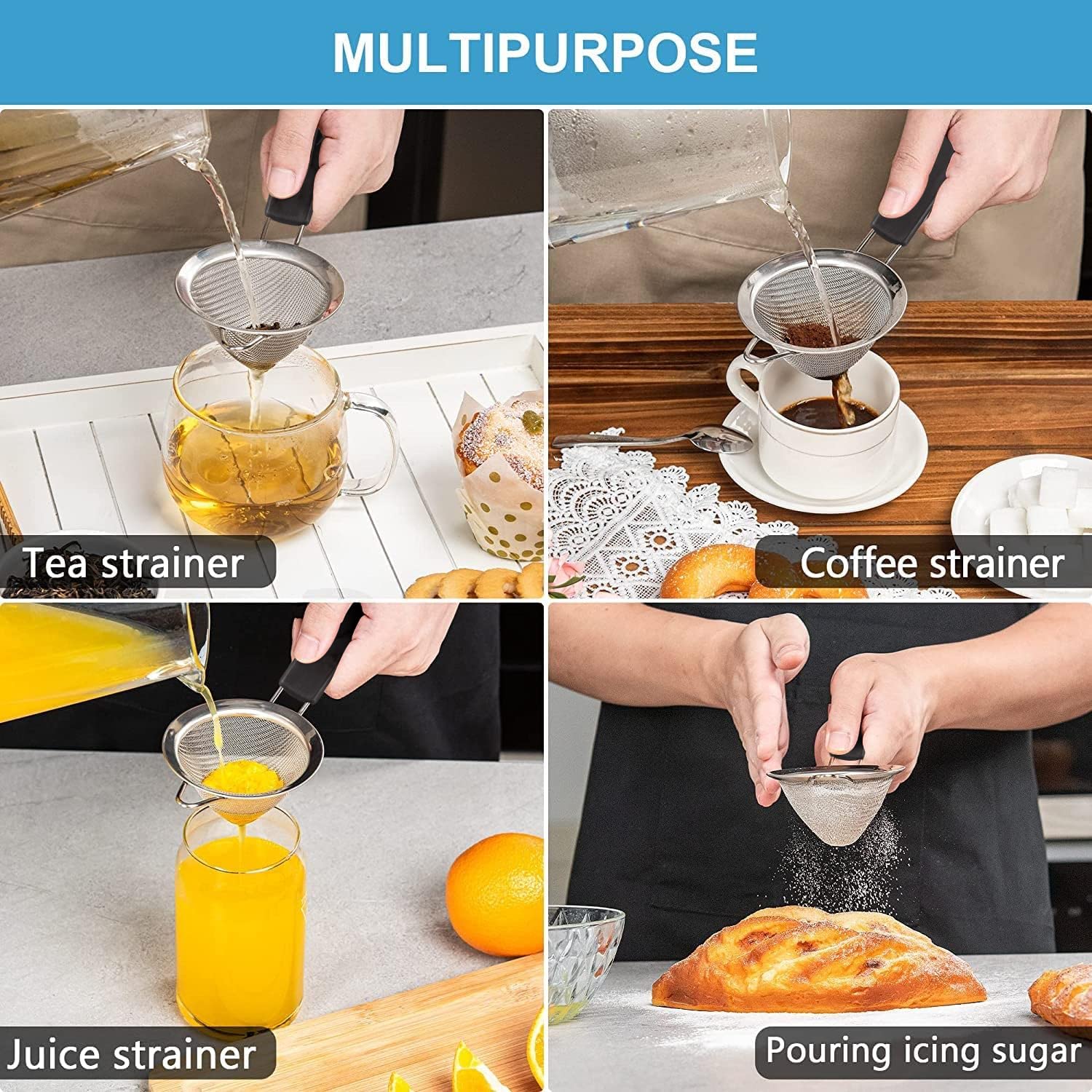 MULTIPURPOSE

Tea strainer

Coffee strainer

Juice strainer

Pouring icing sugar